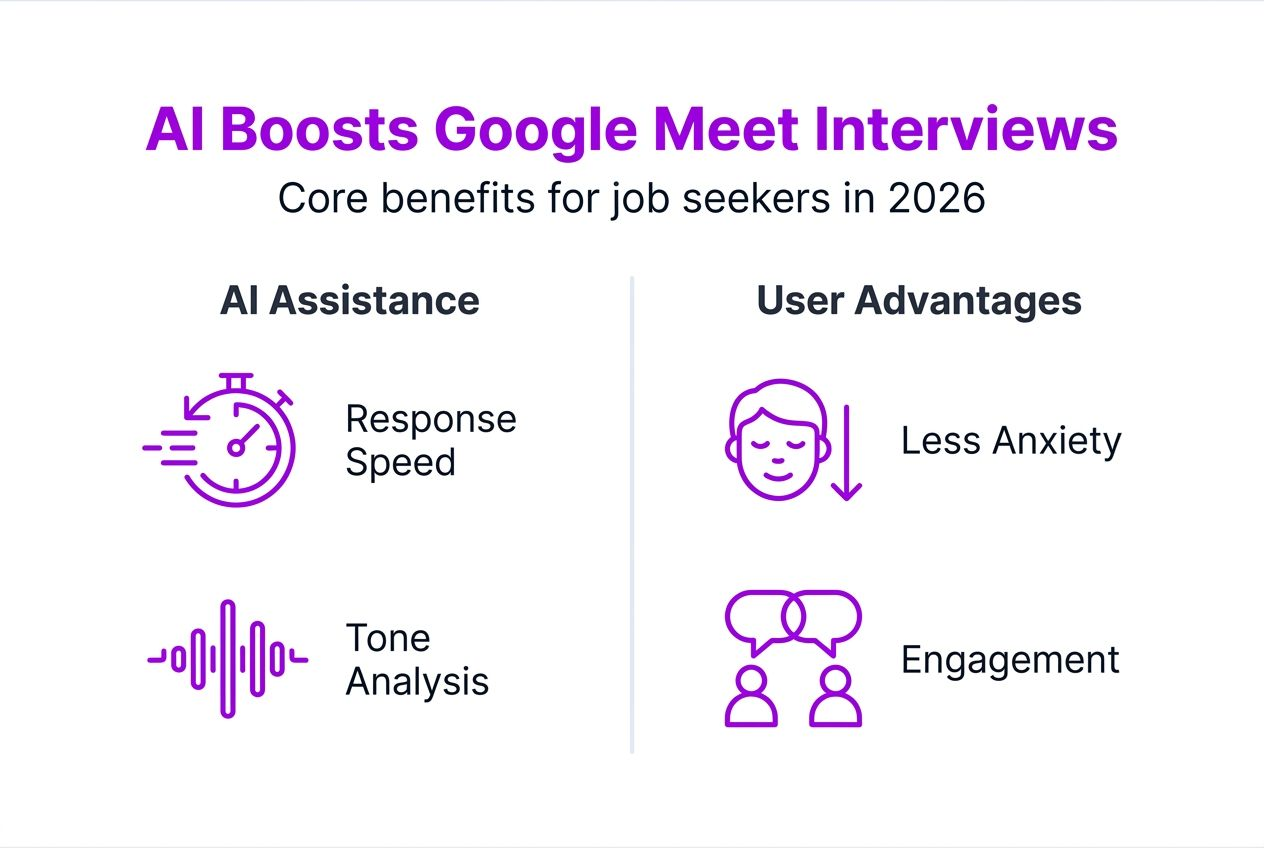 AI Boosts Google Meet Interviews

Core benefits for job seekers in 2026

AI Assistance

Response Speed

Tone Analysis

User Advantages

Less Anxiety

Engagement