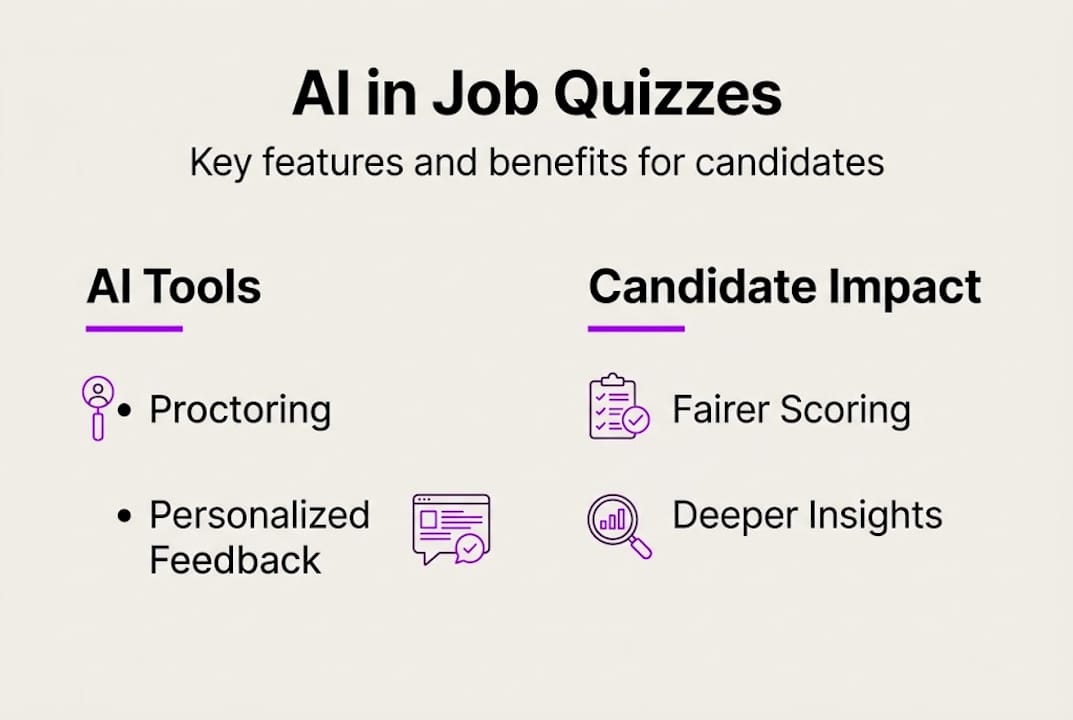 AI in Job Quizzes

Key features and benefits for candidates

AI Tools

• Proctoring

• Personalized Feedback

Candidate Impact

Fairer Scoring

Deeper Insights