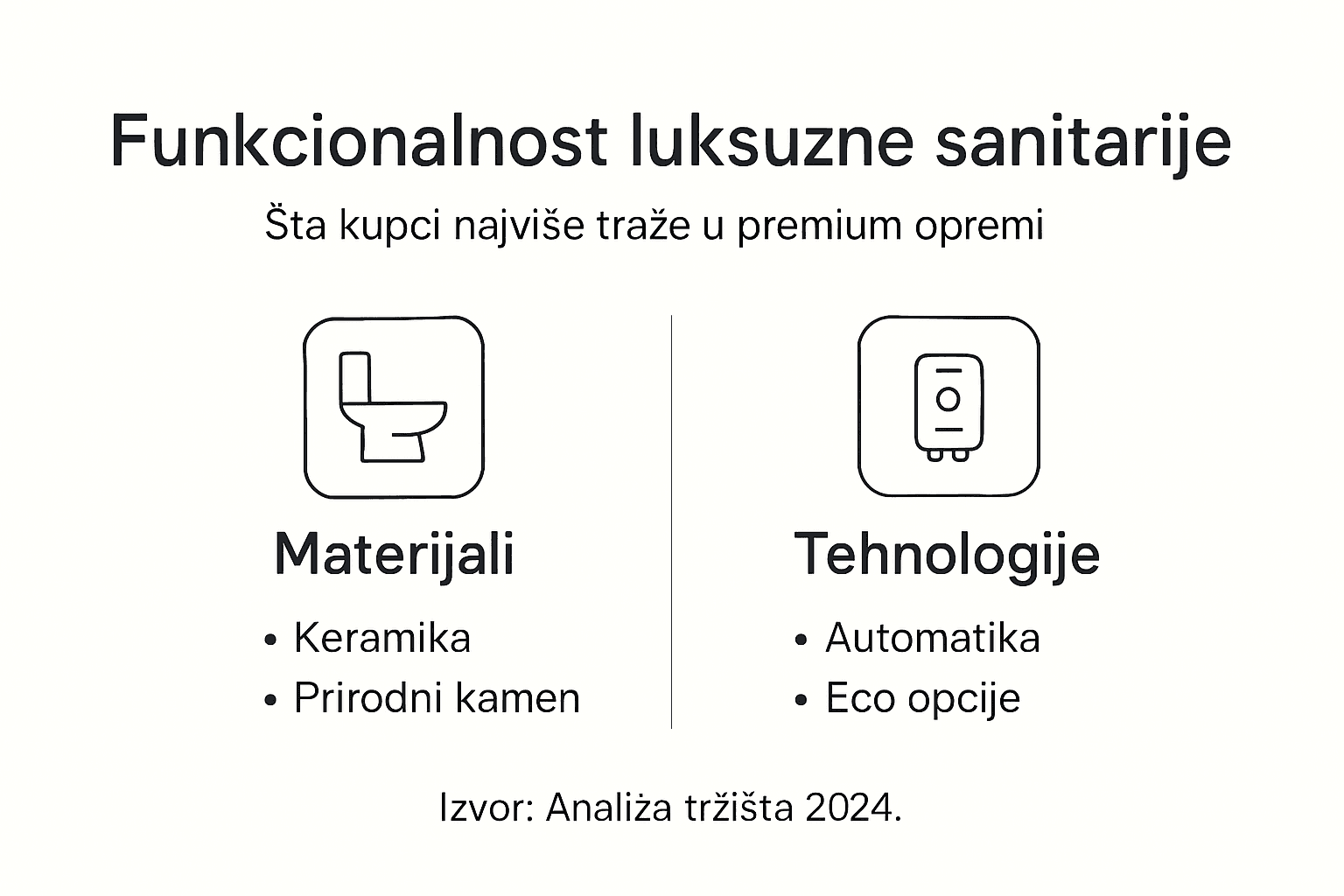 Funkcionalnost luksuzne sanitarije

Šta kupci najviše traže u premium opremi

Materijali

• Keramika
• Prirodni kamen

Tehnologije

• Automatika
• Eco opcije

Izvor: Analiża tržišta 2024.