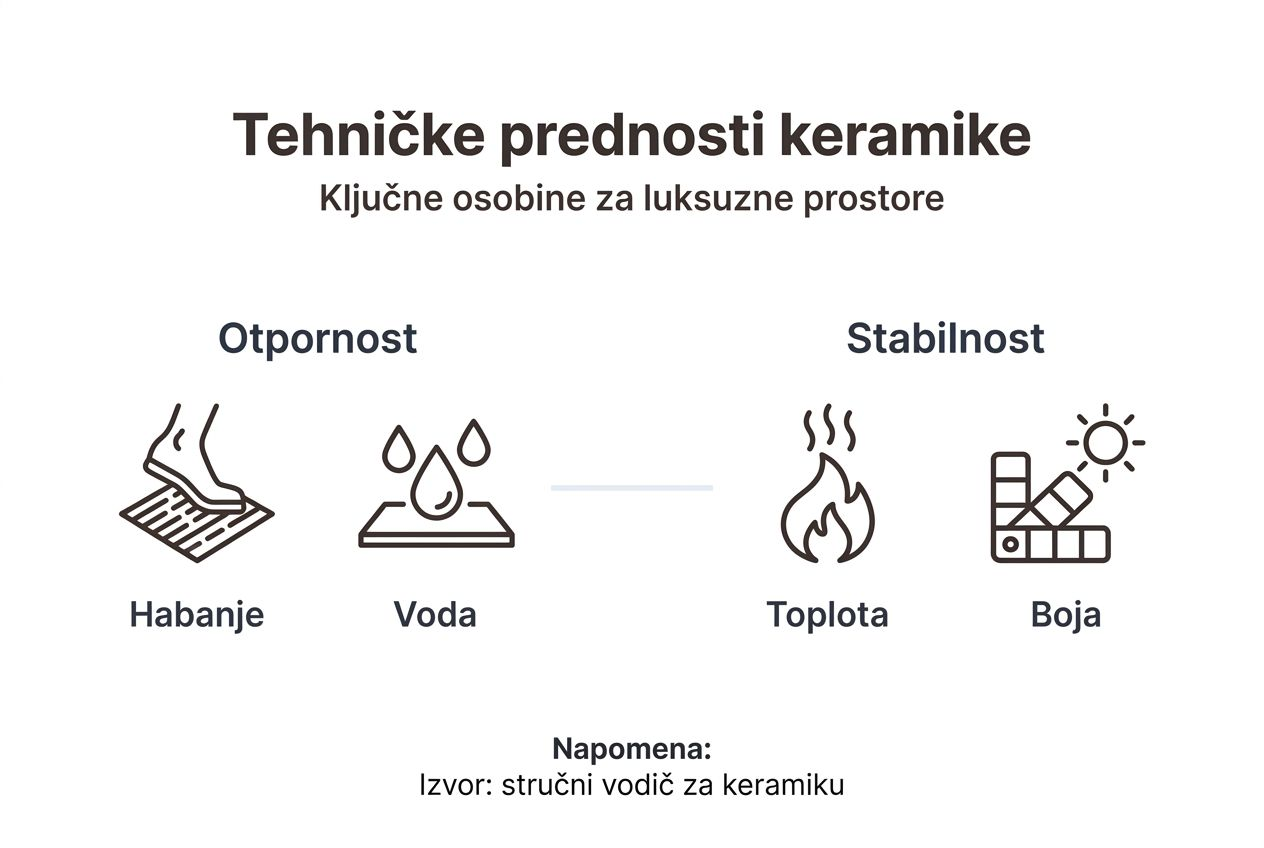 Tehničke prednosti keramike
Ključne osobine za luksuzne prostore

Otpornost

Habanje

Voda

Stabilnost

Toplota

Boja

Napomena:
Izvor: stručni vodič za keramiku