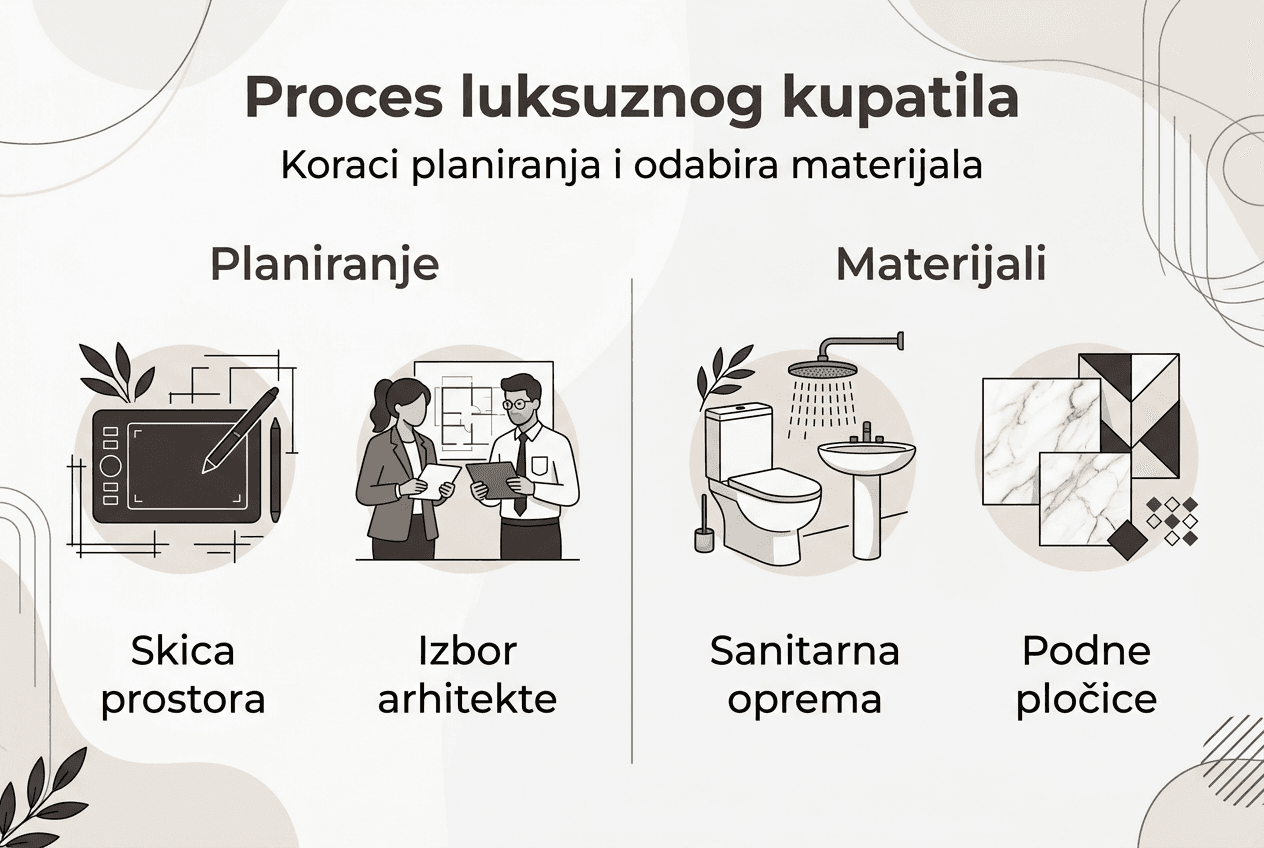 Proces luksuznog kupatila
Koraci planiranja i odabira materijala

Planiranje

Skica prostora

Izbor arhitekte

Materijali

Sanitarna oprema

Podne pločice