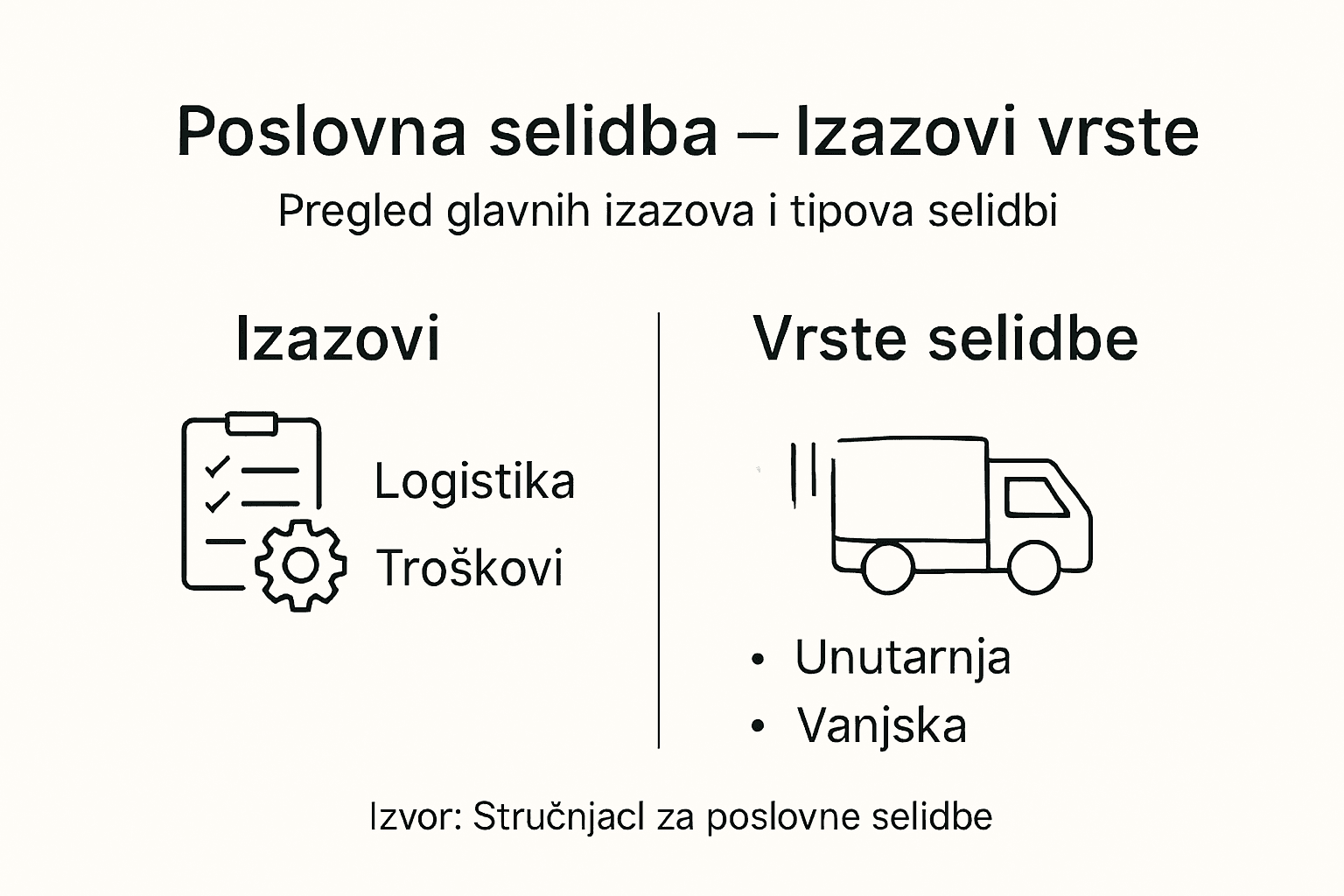 Poslovna selidba – Izazovi vrste

Pregled glavnih izazova i tipova selidbi

Izazovi

Logistika

Troškovi

Vrste selidbe

• Unutarnja
• Vanjska

Izvor: Stručnjacl za poslovne selidbe