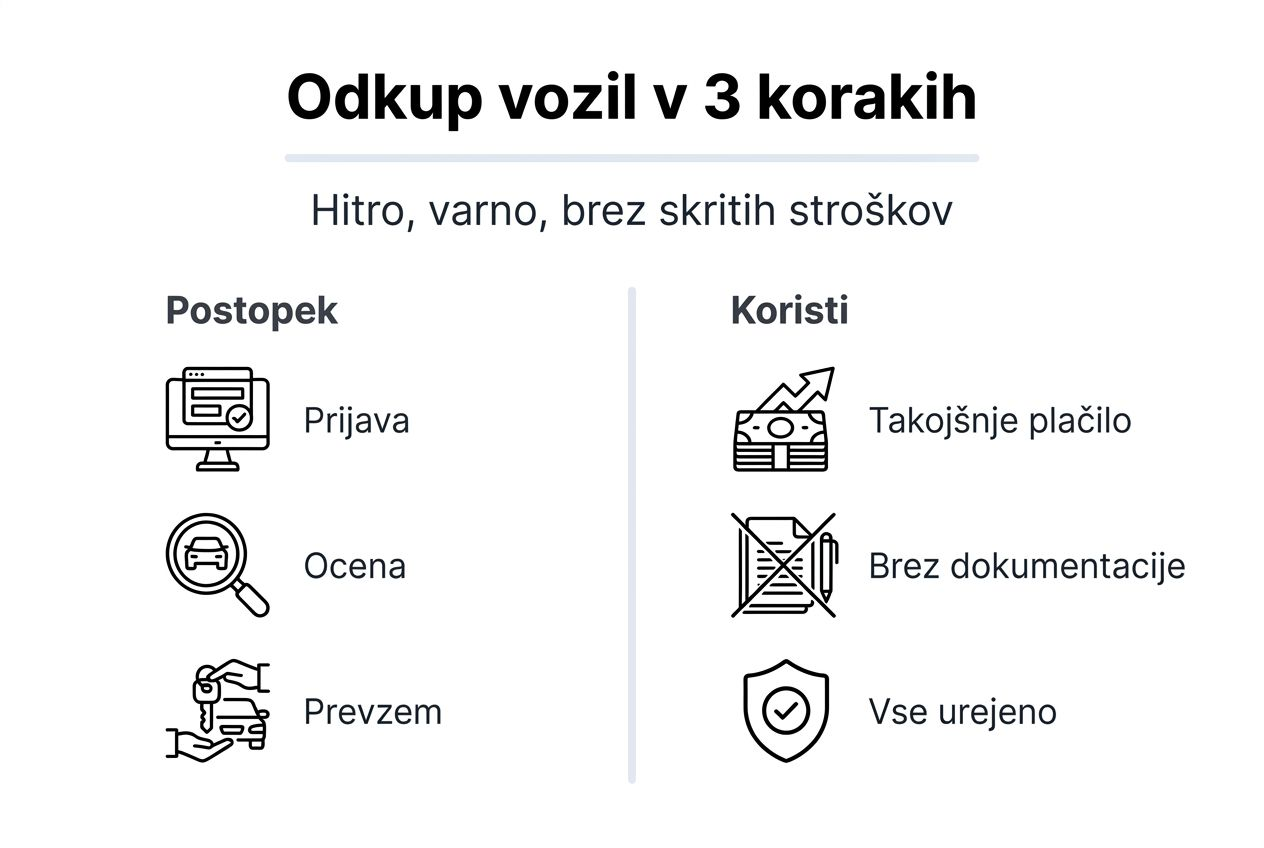 Odkup vozil v 3 korakih

Hitro, varno, brez skritih stroškov

Postopek

Prijava

Ocena

Prevzem

Koristi

Takojšnje plačilo

Brez dokumentacije

Vse urejeno