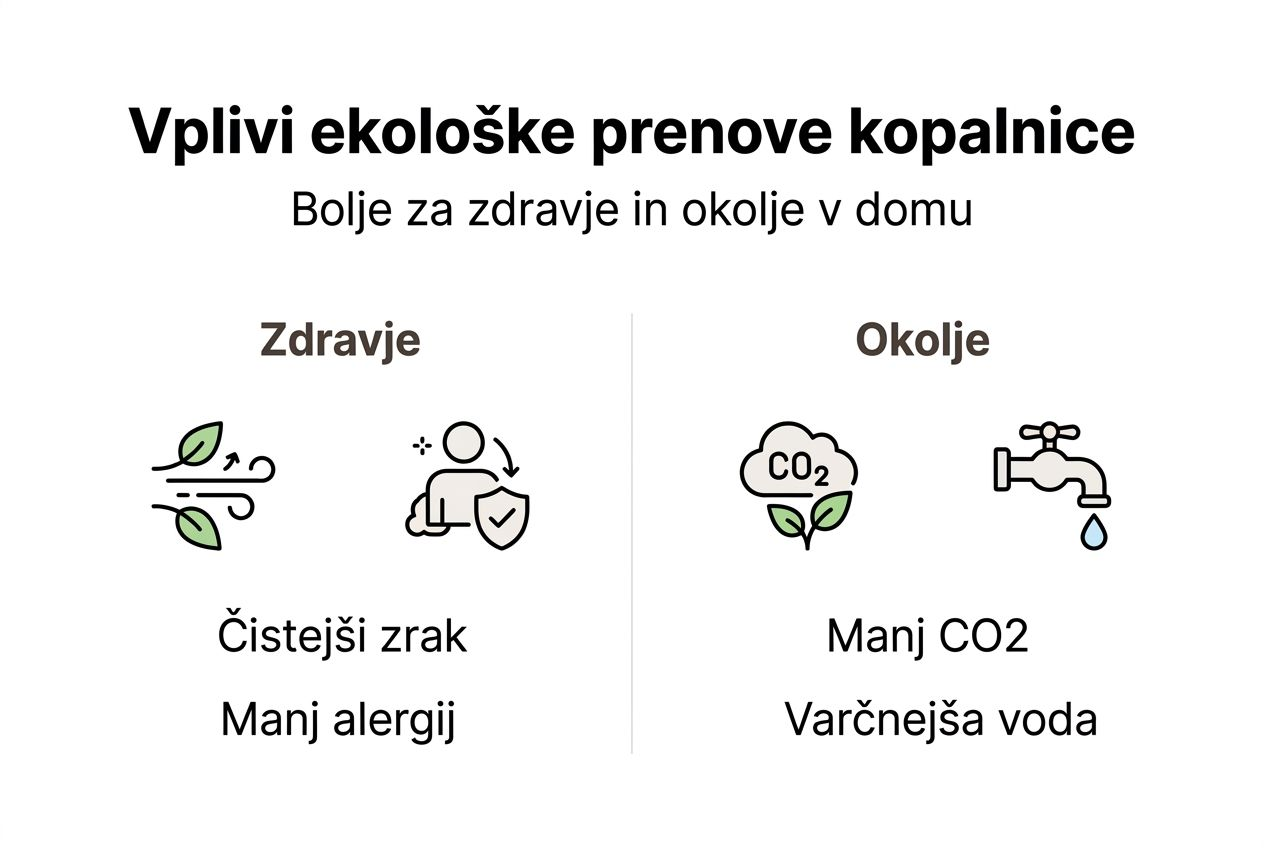 Vplivi ekološke prenove kopalnice

Bolje za zdravje in okolje v domu

Zdravje

Čistejši zrak

Manj alergij

Okolje

$CO_2$

Manj CO2

Varčnejša voda