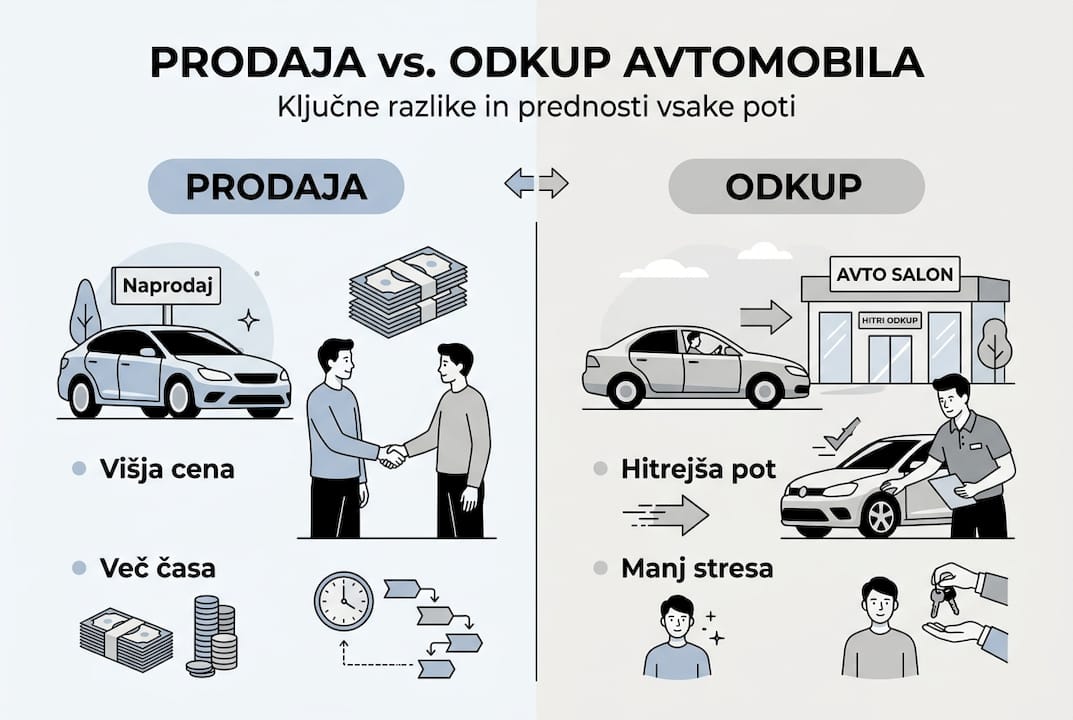 PRODAJA vs. ODKUP AVTOMOBILA
Ključne razlike in prednosti vsake poti

PRODAJA

Naprodaj

Višja cena

Več časa

ODKUP

AVTO SALON

HITRI ODKUP

Hitrejša pot

Manj stresa