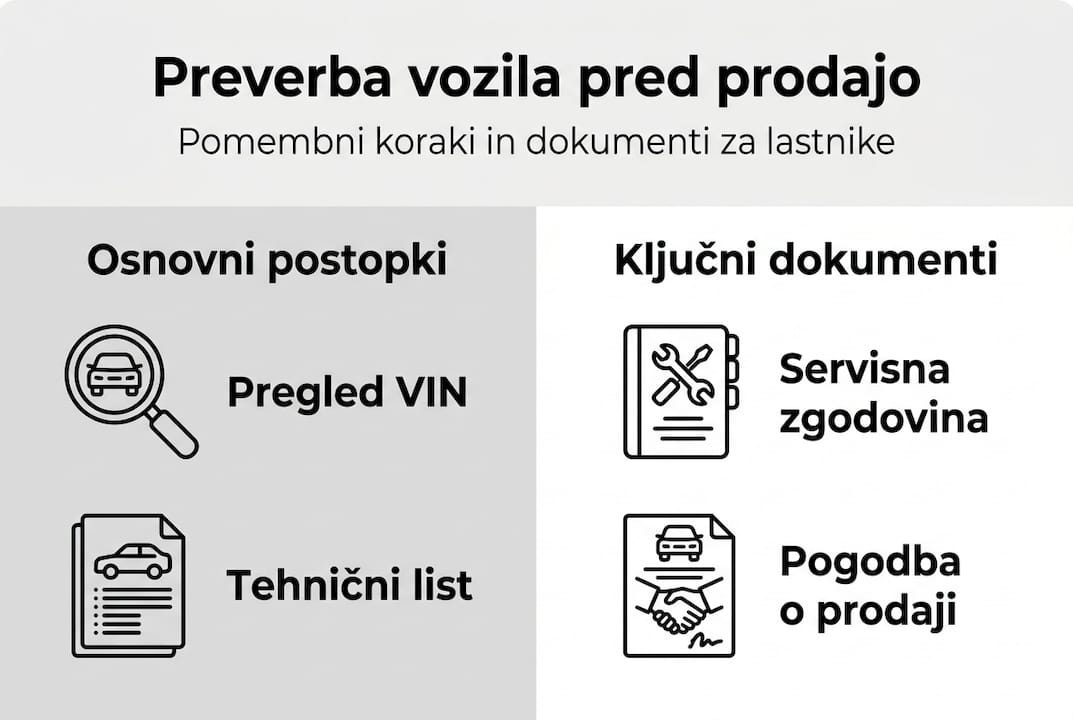 Preverba vozila pred prodajo
Pomembni koraki in dokumenti za lastnike

Osnovni postopki

Pregled VIN

Tehnični list

Ključni dokumenti

Servisna zgodovina

Pogodba o prodaji