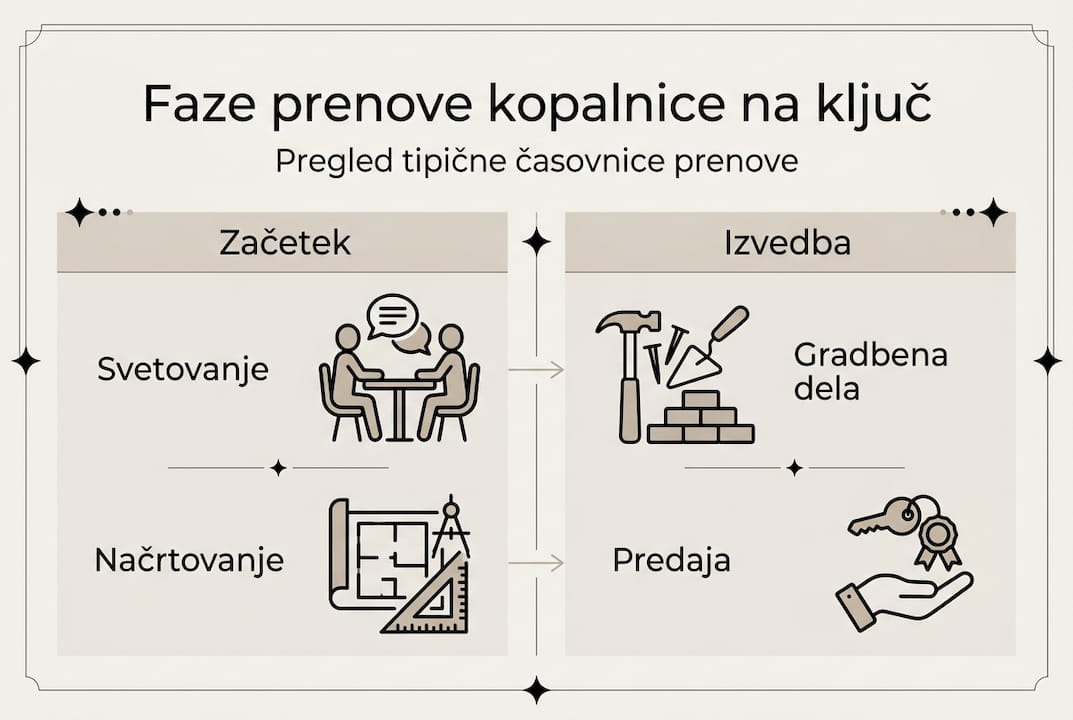 Faze prenove kopalnice na ključ

Pregled tipične časovnice prenove

Začetek

Svetovanje

Načrtovanje

Izvedba

Gradbena dela

Predaja