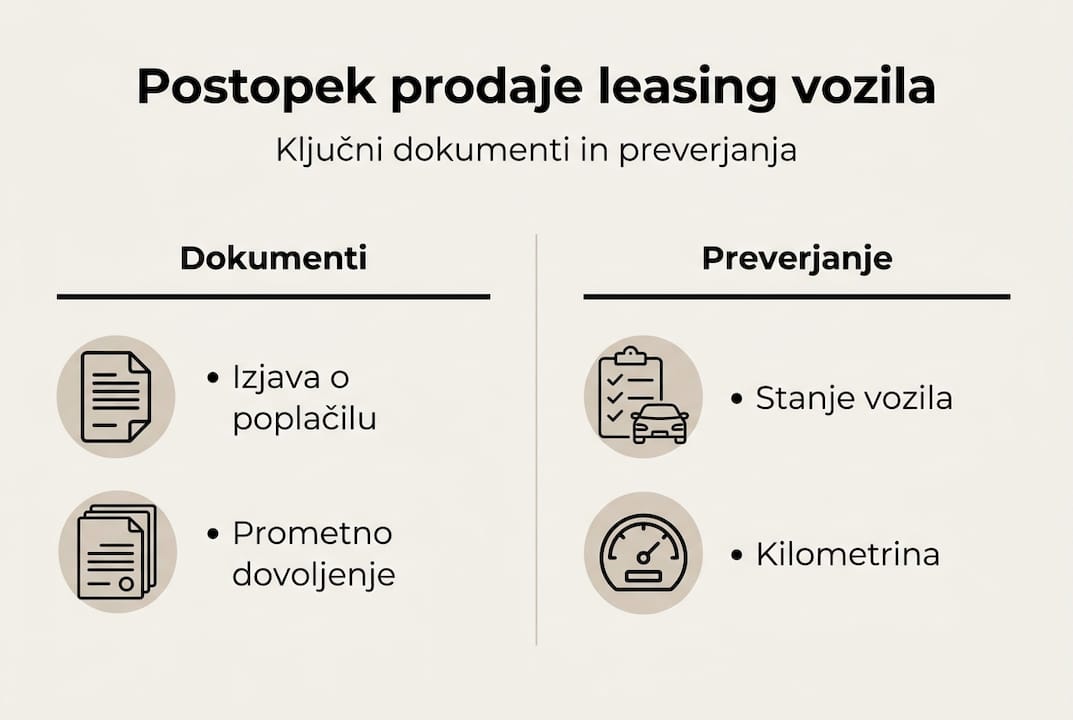 Postopek prodaje leasing vozila

Ključni dokumenti in preverjanja

Dokumenti

• Izjava o poplačilu

• Prometno dovoljenje

Preverjanje

• Stanje vozila

• Kilometrina