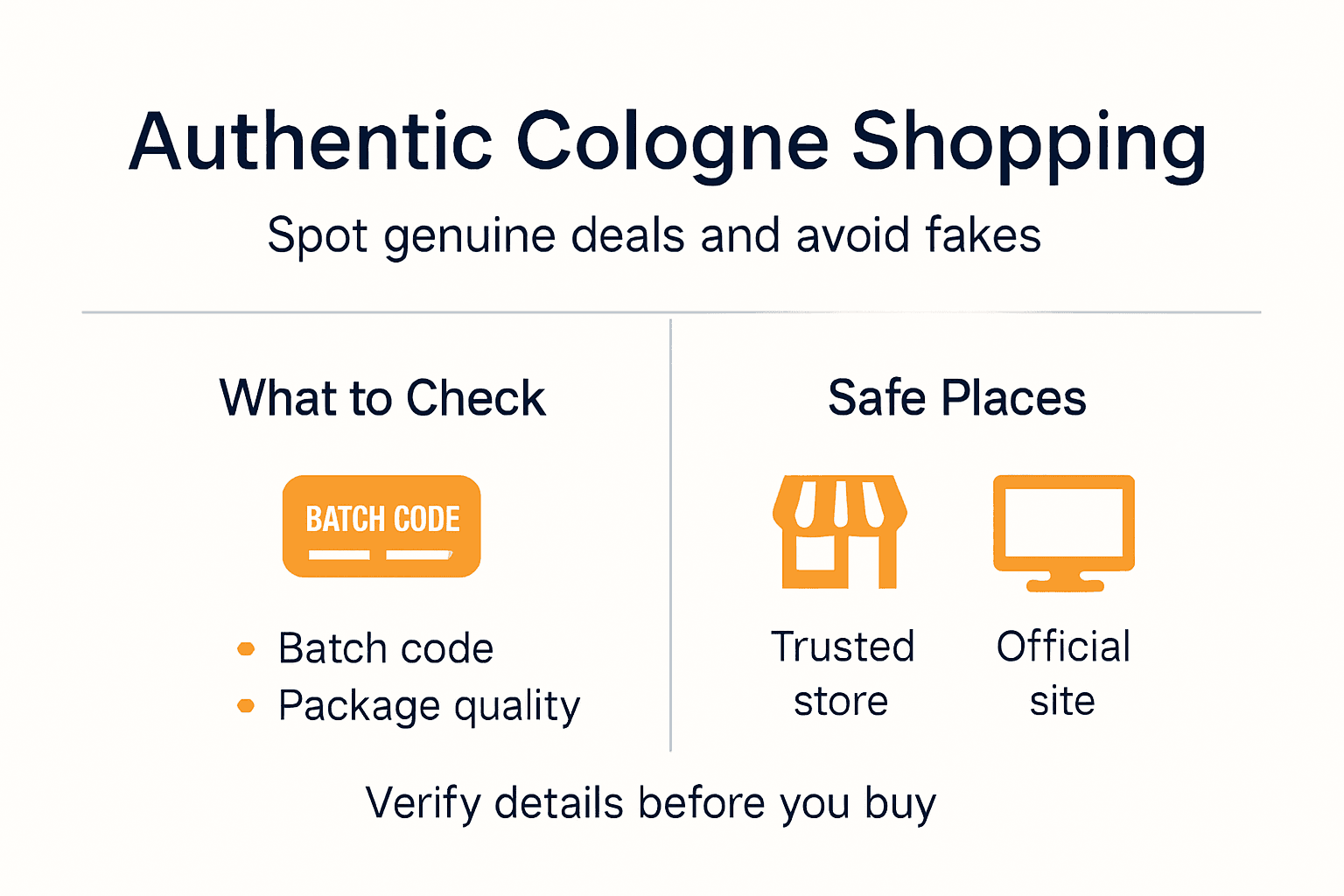 Authentic Cologne Shopping

Spot genuine deals and avoid fakes

What to Check

BATCH CODE

- Batch code
- Package quality

Safe Places

Trusted store

Official site

Verify details before you buy