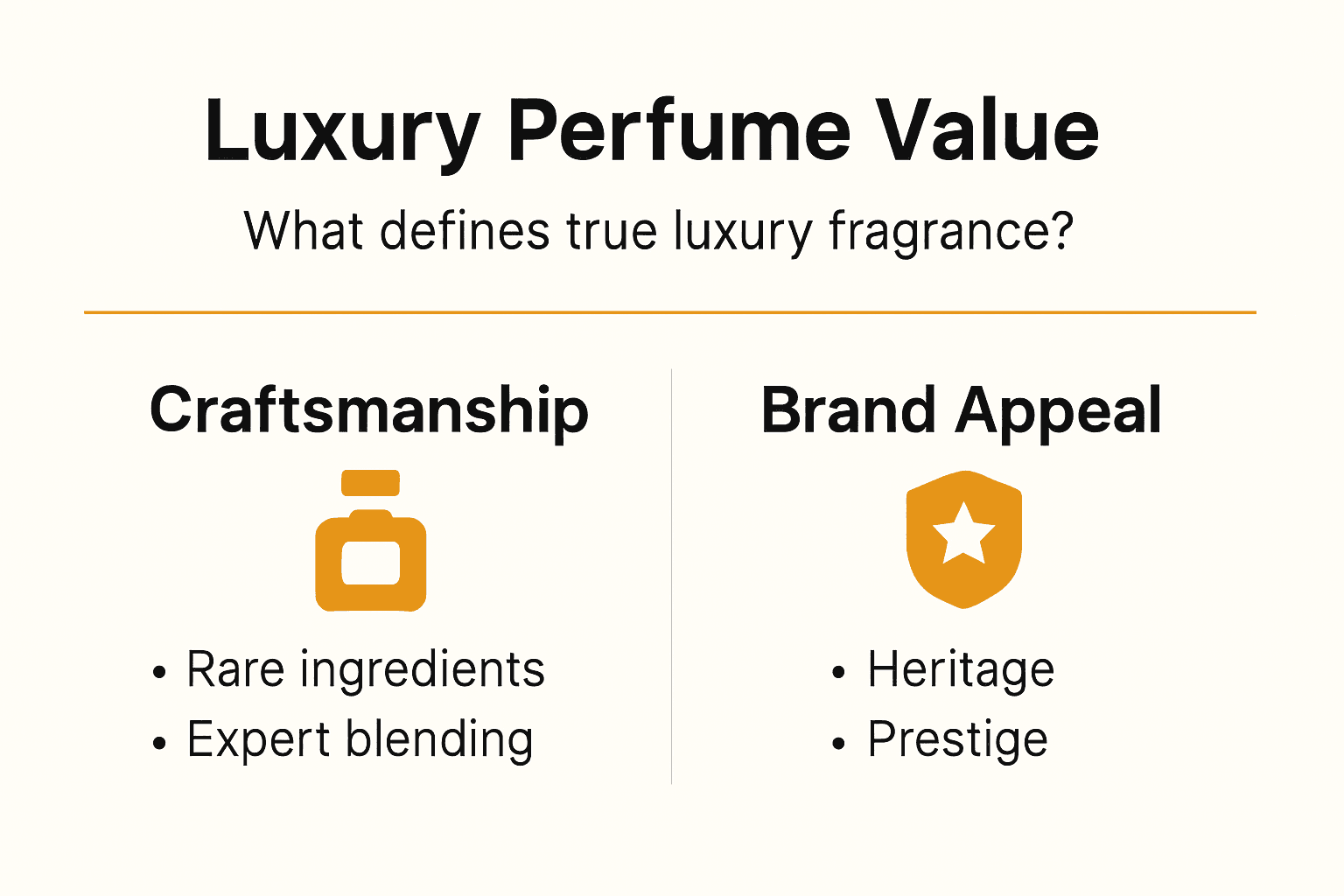 Luxury Perfume Value

What defines true luxury fragrance?

Craftsmanship

• Rare ingredients
• Expert blending

Brand Appeal

• Heritage
• Prestige