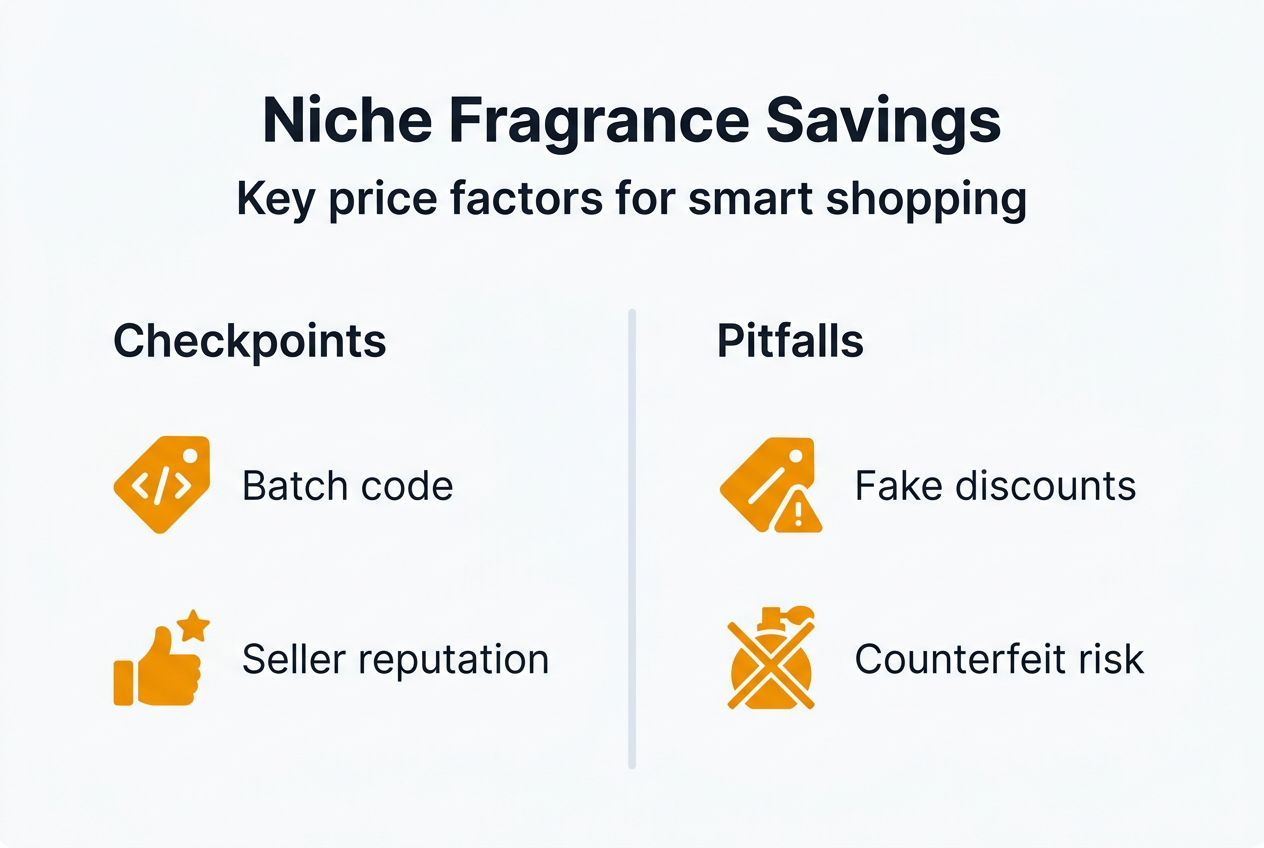 Niche Fragrance Savings
Key price factors for smart shopping

Checkpoints

Batch code

Seller reputation

Pitfalls

Fake discounts

Counterfeit risk