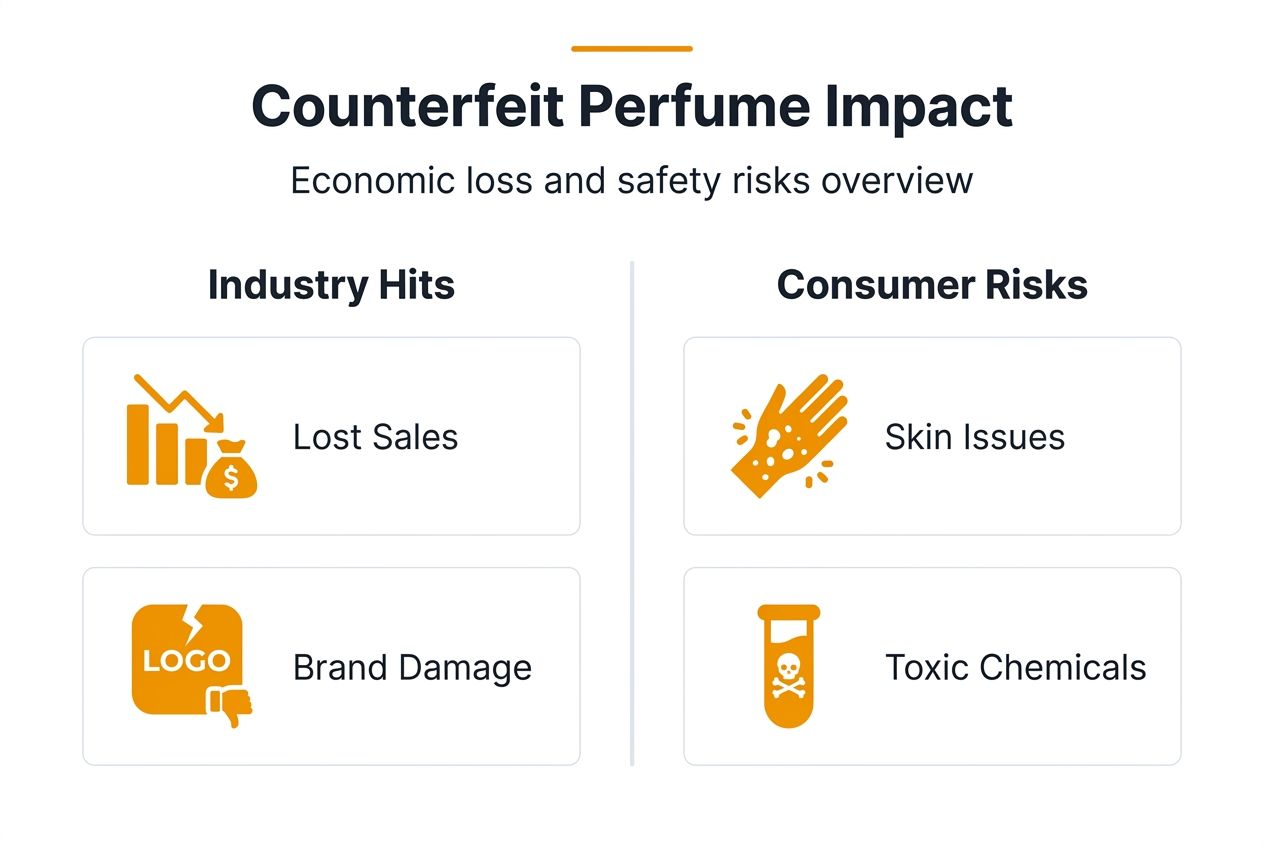 Counterfeit Perfume Impact

Economic loss and safety risks overview

Industry Hits

$

Lost Sales

LOGO

Brand Damage

Consumer Risks

Skin Issues

Toxic Chemicals