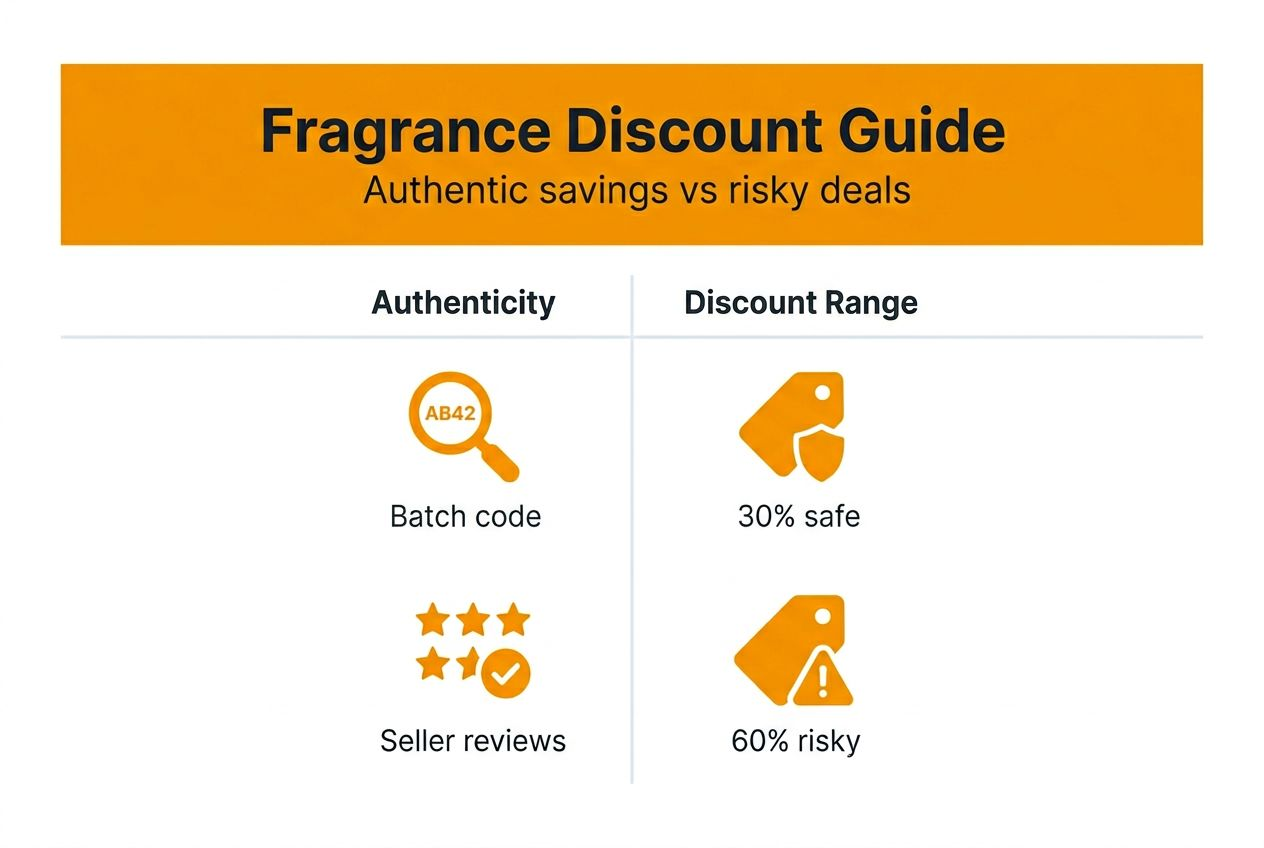 Fragrance Discount Guide
Authentic savings vs risky deals

| Authenticity | Discount Range |
|---|---|
| AB42 Batch code | 30% safe |
| Seller reviews | 60% risky |