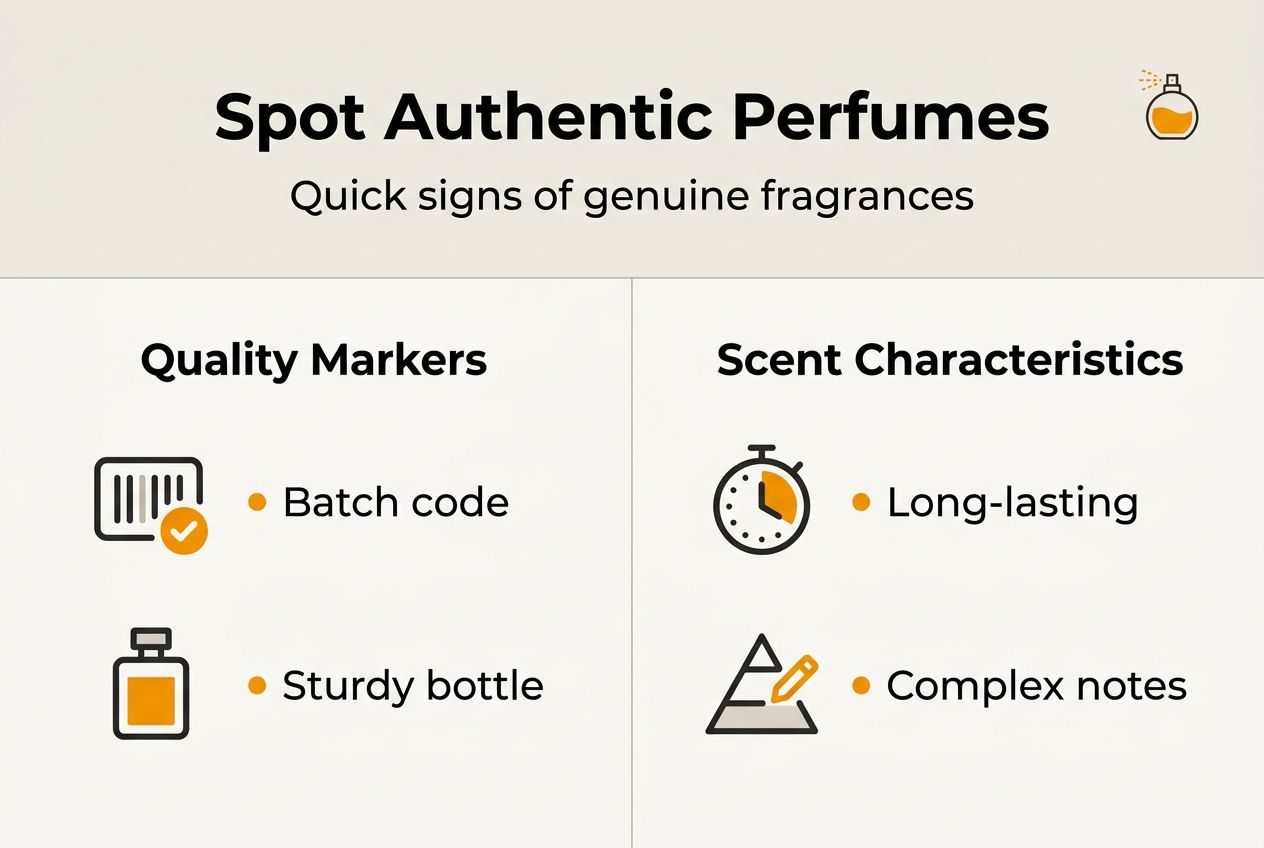 Spot Authentic Perfumes

Quick signs of genuine fragrances

Quality Markers

• Batch code

• Sturdy bottle

Scent Characteristics

• Long-lasting

• Complex notes