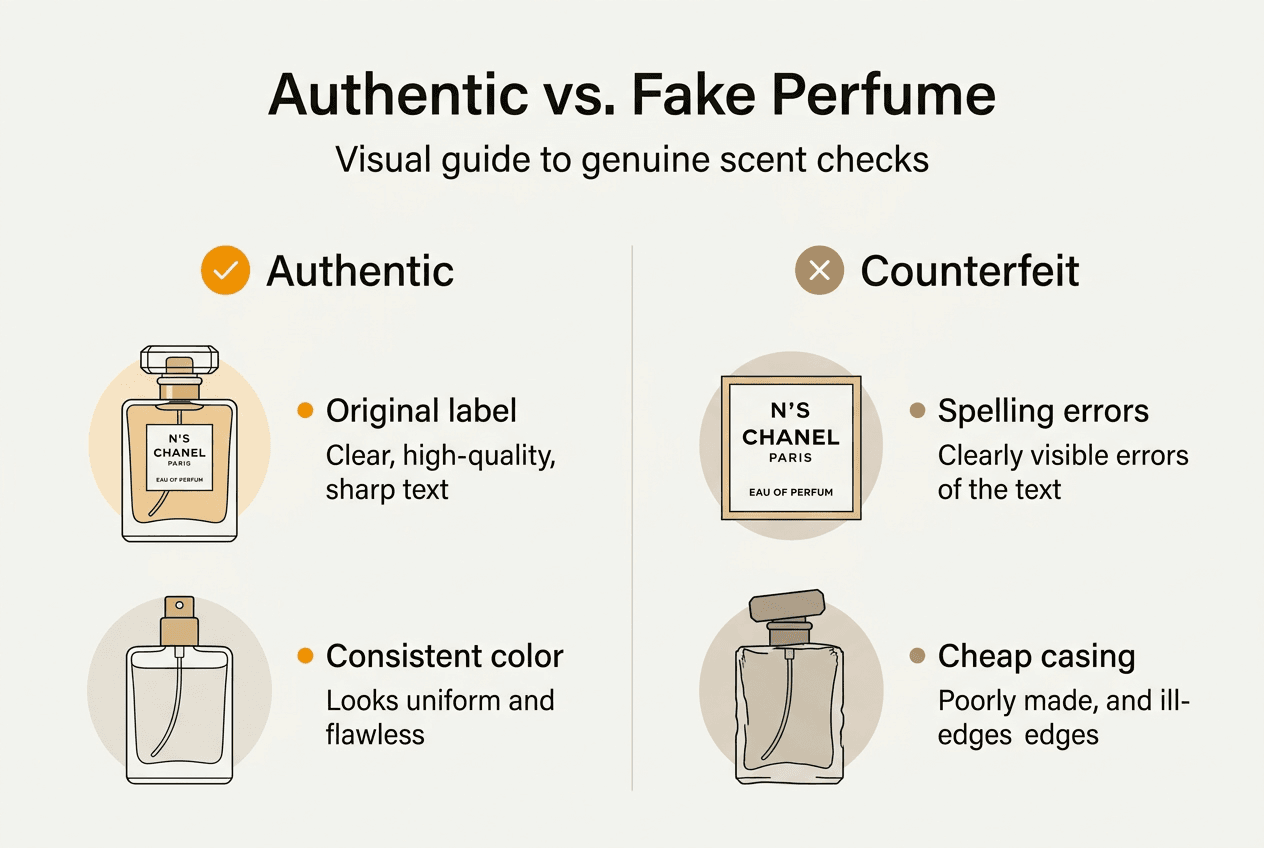 Authentic vs. Fake Perfume

Visual guide to genuine scent checks

Authentic

N'S
CHANEL
PARIS
EAU OF PERFUM

Original label
Clear, high-quality, sharp text

Consistent color
Looks uniform and flawless

Counterfeit

N'S
CHANEL
PARIS
EAU OF PERFUM

Spelling errors
Clearly visible errors of the text

Cheap casing
Poorly made, and ill-edges edges