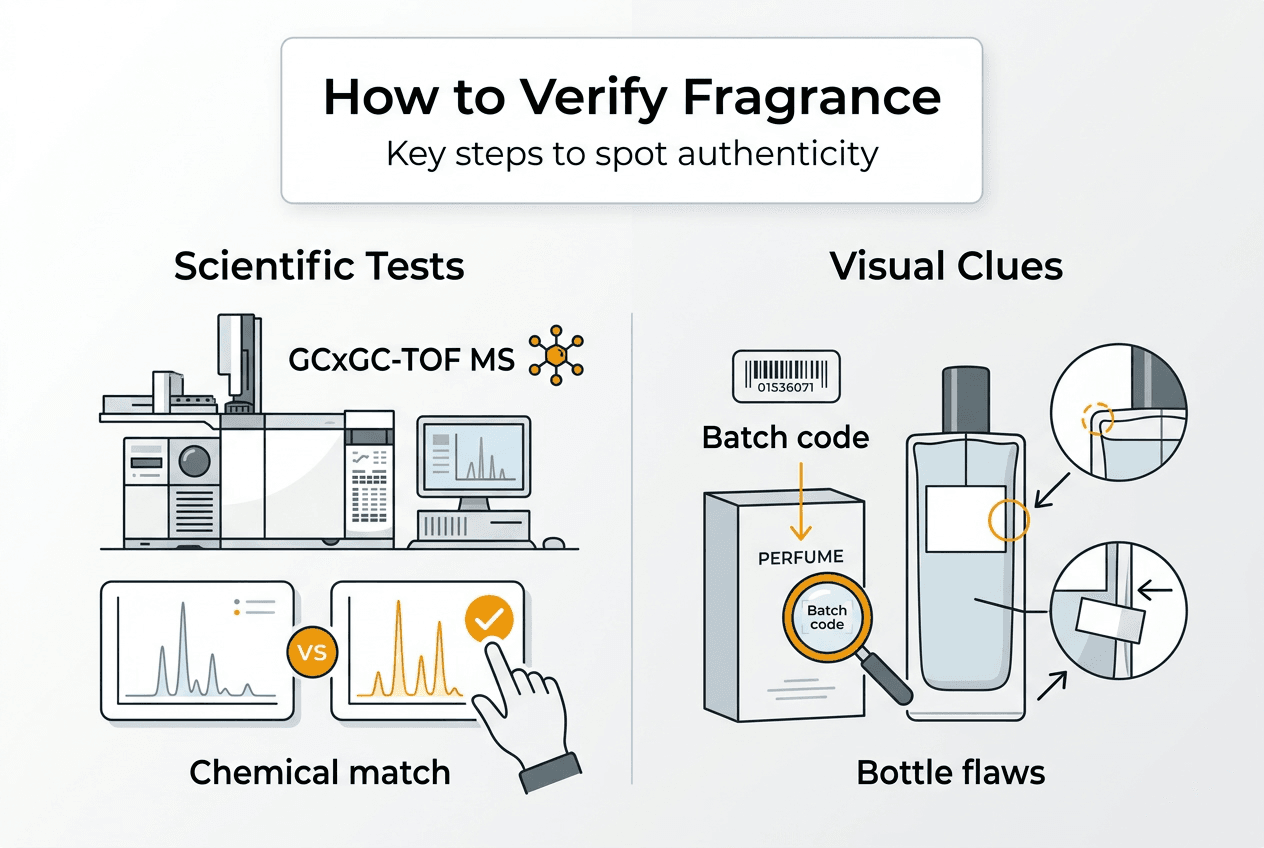 How to Verify Fragrance

Key steps to spot authenticity

Scientific Tests

GCxGC-TOF MS

VS

Chemical match

Visual Clues

01536071

Batch code

PERFUME

Batch code

Bottle flaws