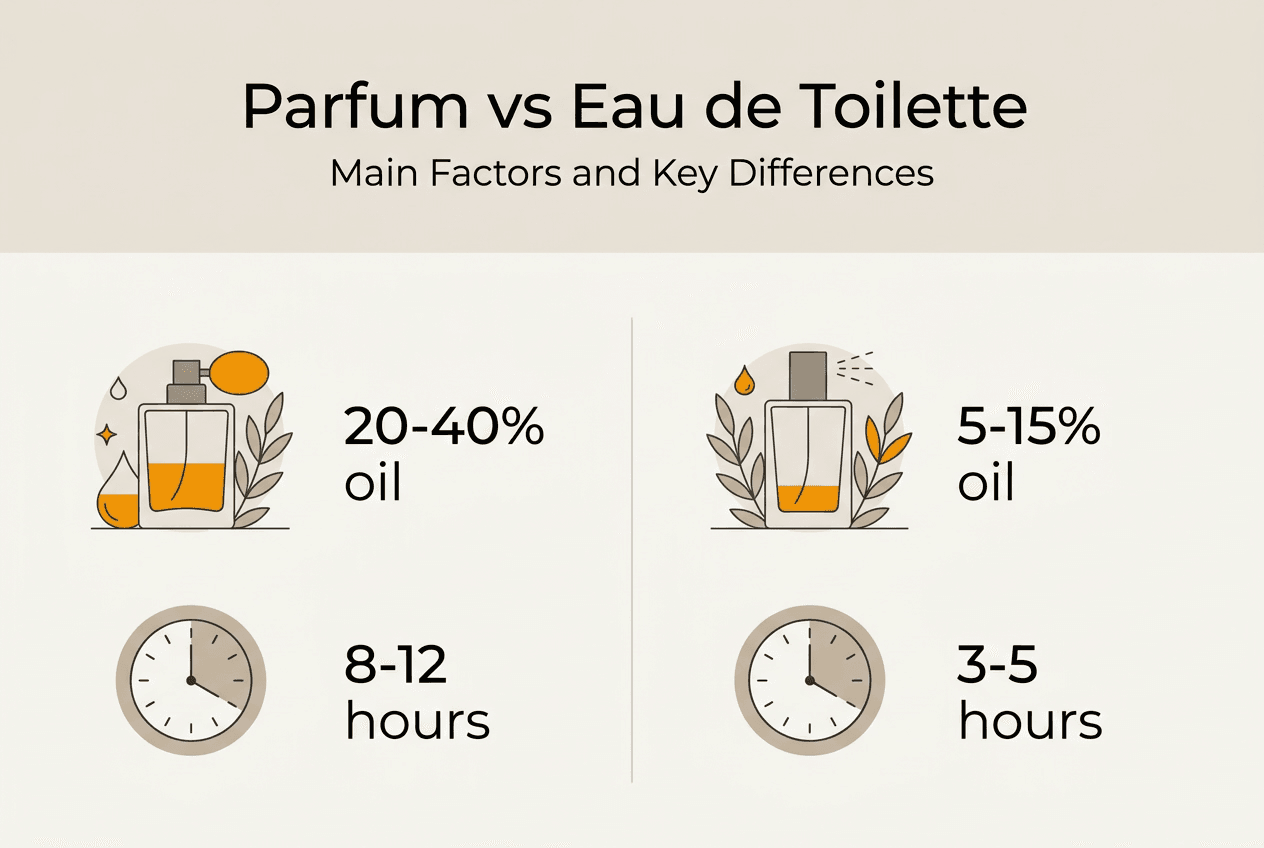 Parfum vs Eau de Toilette

Main Factors and Key Differences

20-40% oil

8-12 hours

5-15% oil

3-5 hours