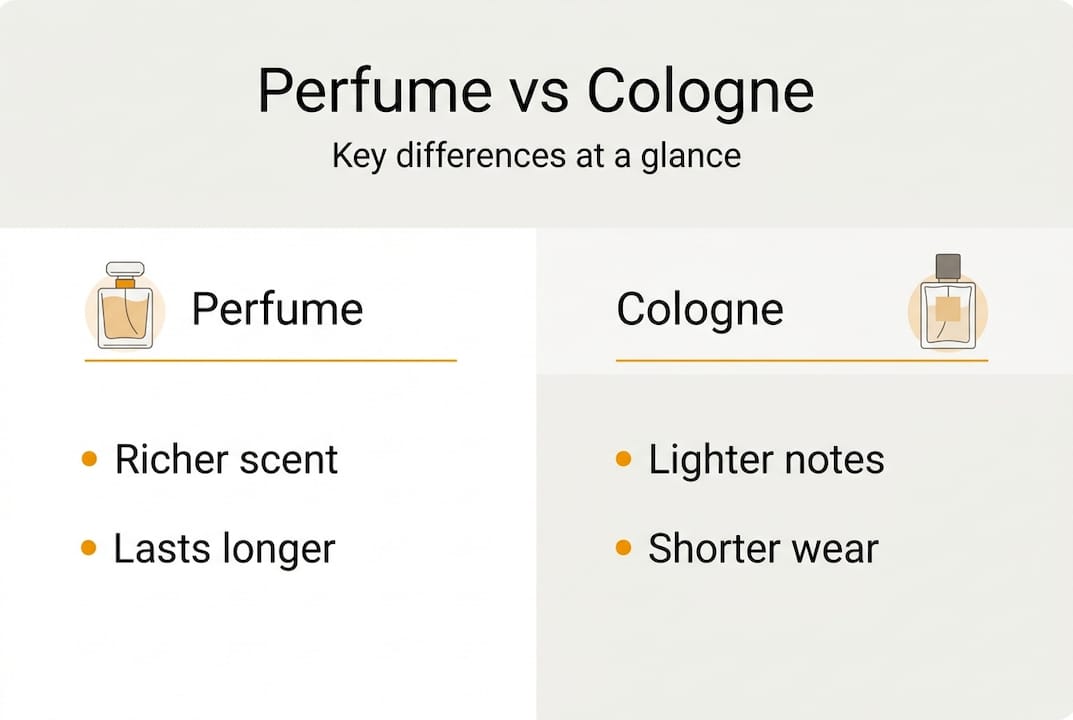 Perfume vs Cologne

Key differences at a glance

Perfume

• Richer scent

• Lasts longer

Cologne

• Lighter notes

• Shorter wear