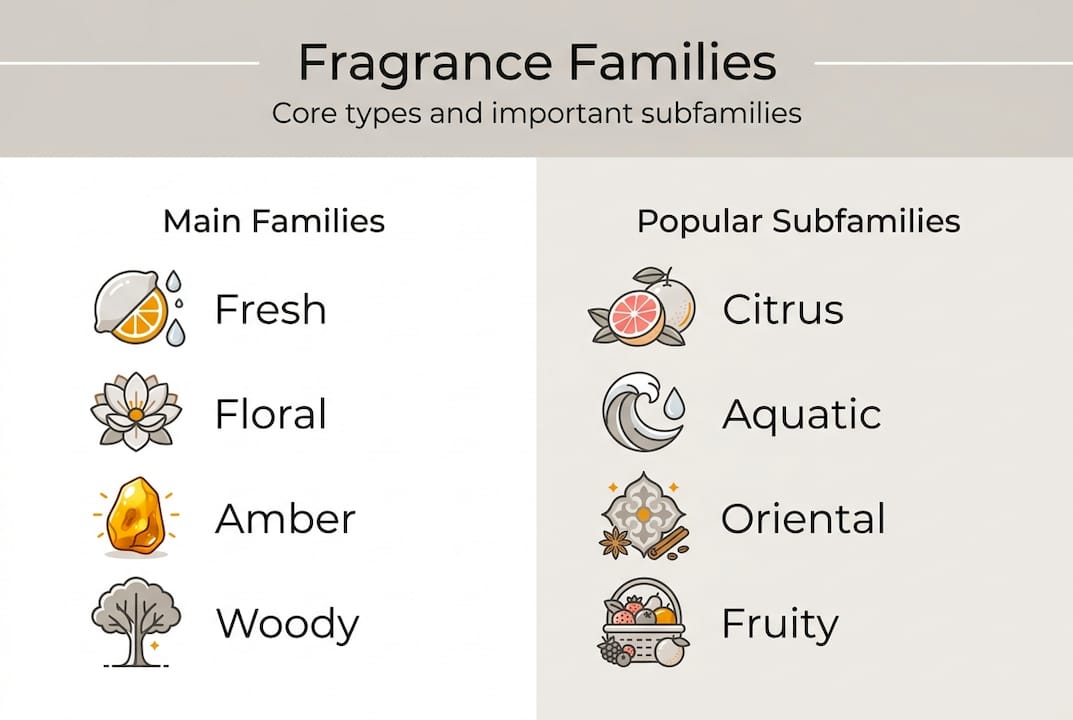 Fragrance Families

Core types and important subfamilies

Main Families

Fresh

Floral

Amber

Woody

Popular Subfamilies

Citrus

Aquatic

Oriental

Fruity