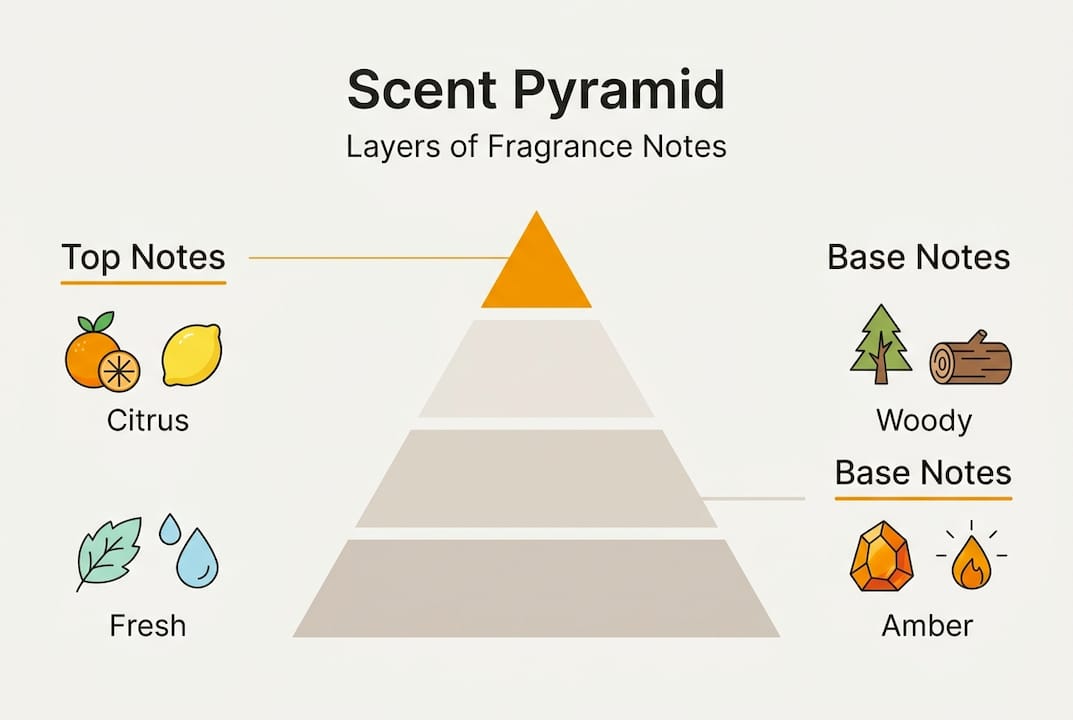 Scent Pyramid

Layers of Fragrance Notes

Top Notes

Citrus

Fresh

Base Notes

Woody

Base Notes

Amber