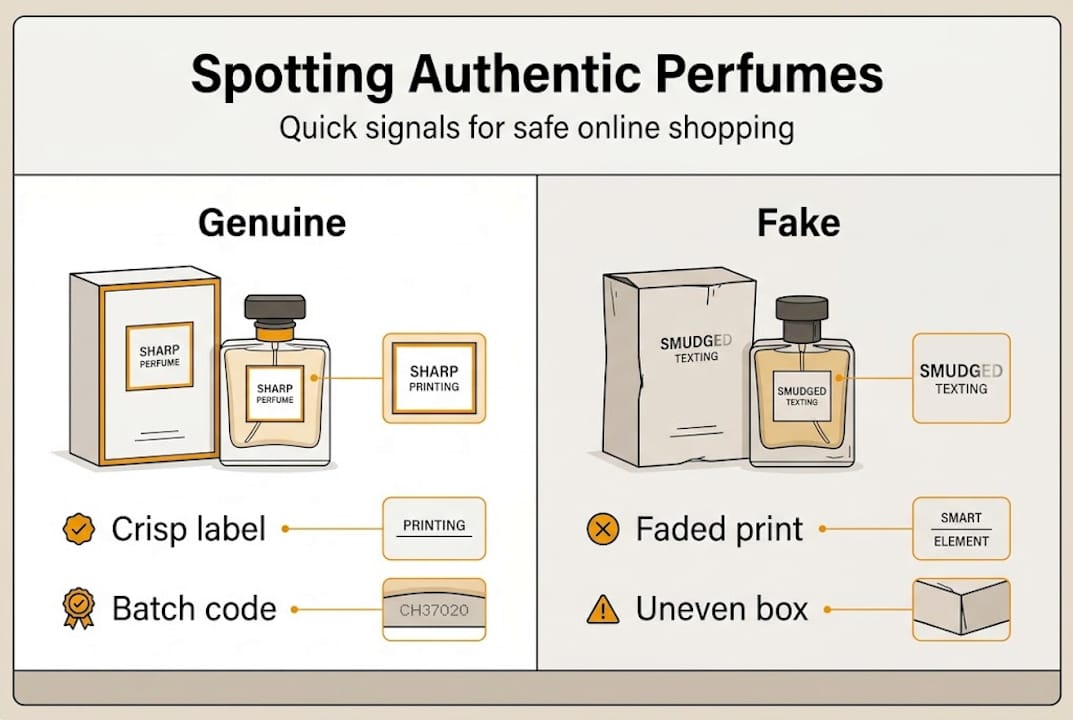 Spotting Authentic Perfumes

Quick signals for safe online shopping

Genuine

SHARP PERFUME

SHARP PERFUME

SHARP PRINTING

Crisp label

PRINTING

Batch code

CH37020

Fake

SMUDGED TEXTING

SMUDGED TEXTING

SMUDGED TEXTING

Faded print

SMART ELEMENT

Uneven box