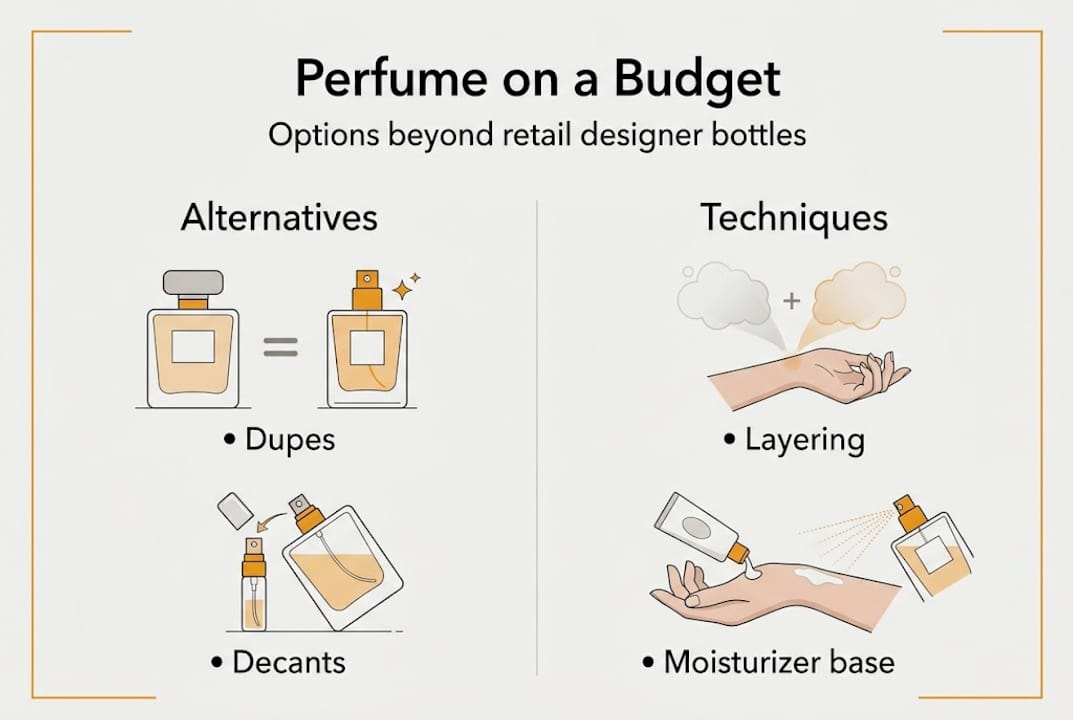 Perfume on a Budget
Options beyond retail designer bottles

Alternatives

• Dupes

• Decants

Techniques

• Layering

• Moisturizer base