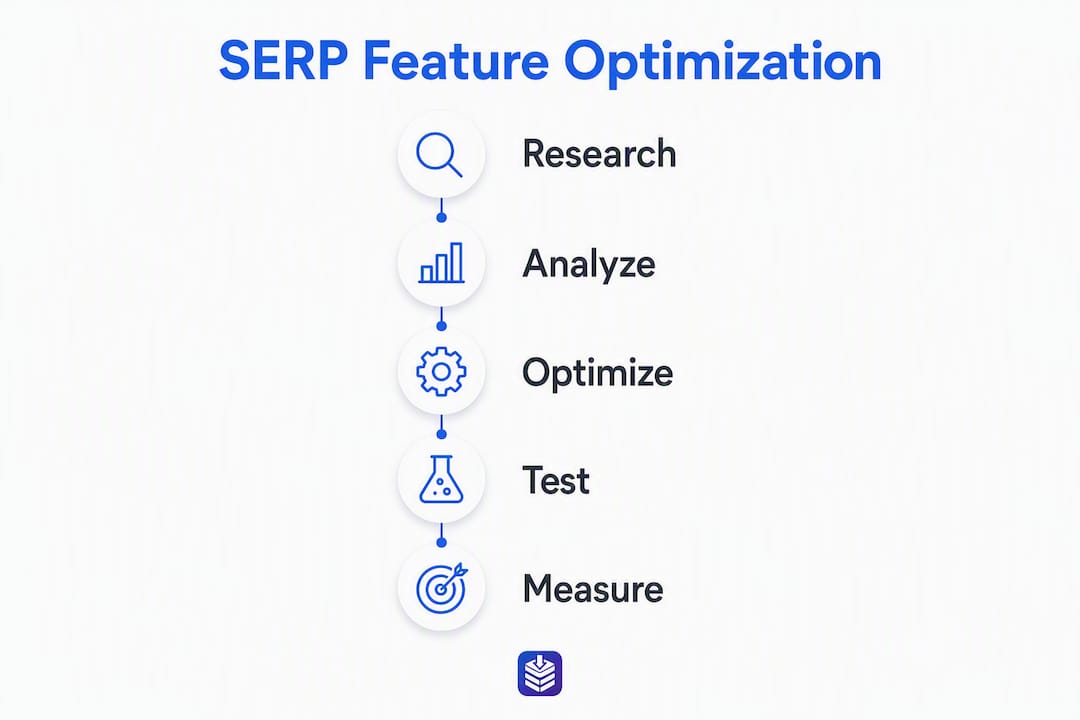 SERP Feature Optimization

Research

Analyze

Optimize

Test

Measure