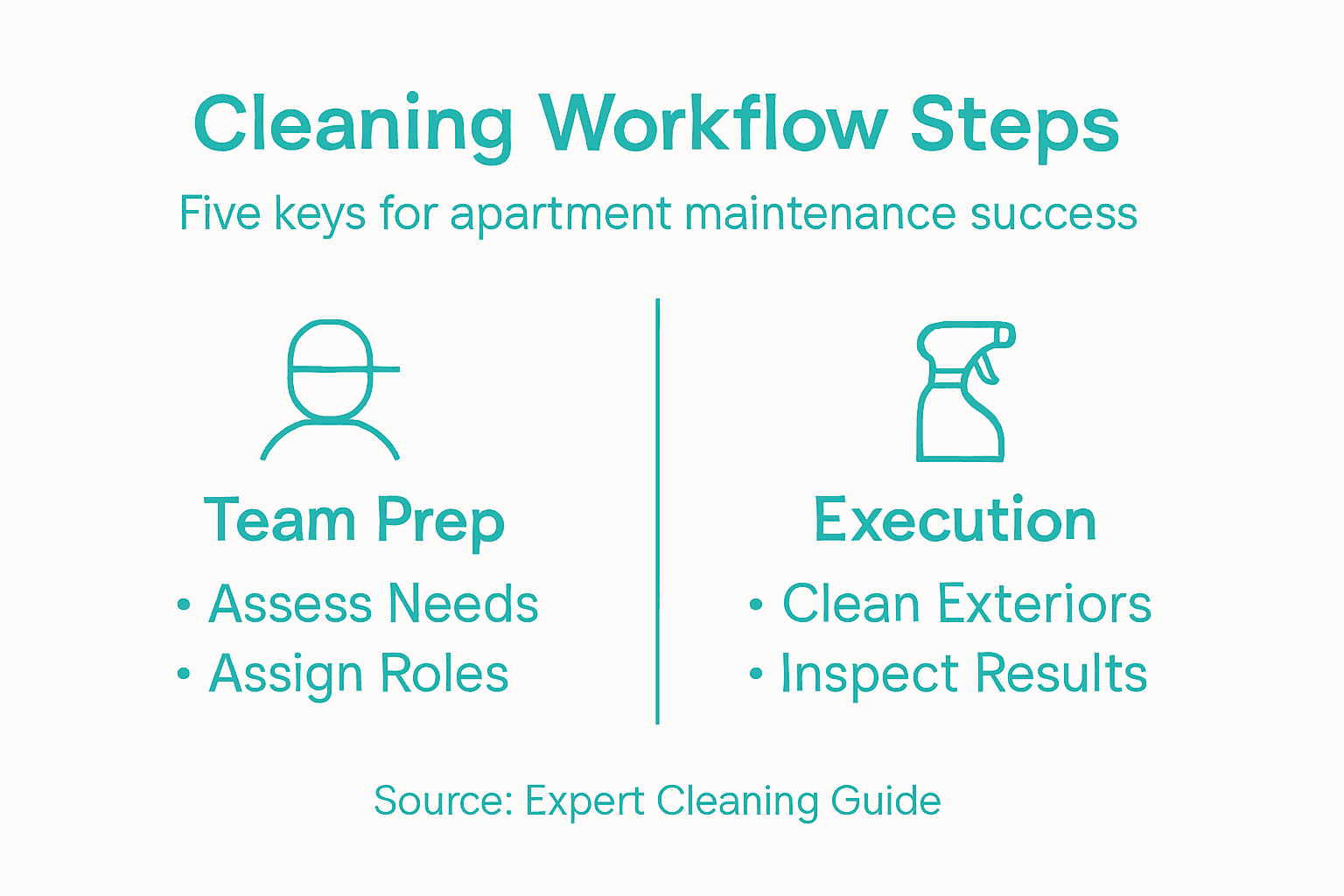 Cleaning Workflow Steps

Five keys for apartment maintenance success

Team Prep

• Assess Needs
• Assign Roles

Execution

• Clean Exteriors
• Inspect Results

Source: Expert Cleaning Guide