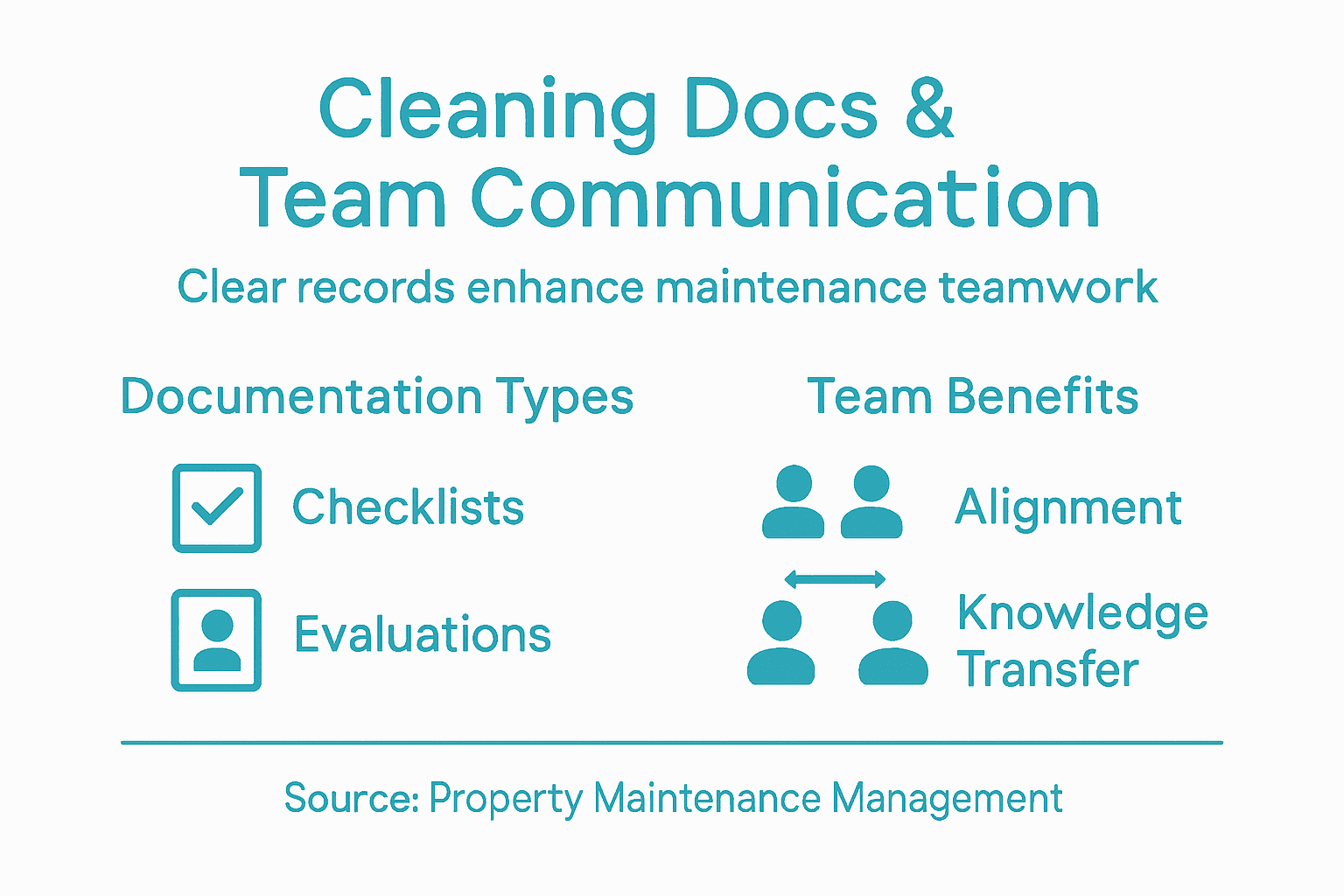 Cleaning Docs & Team Communication

Clear records enhance maintenance teamwork

Documentation Types

Checklists

Evaluations

Team Benefits

Alignment

Knowledge Transfer

Source: Property Maintenance Management