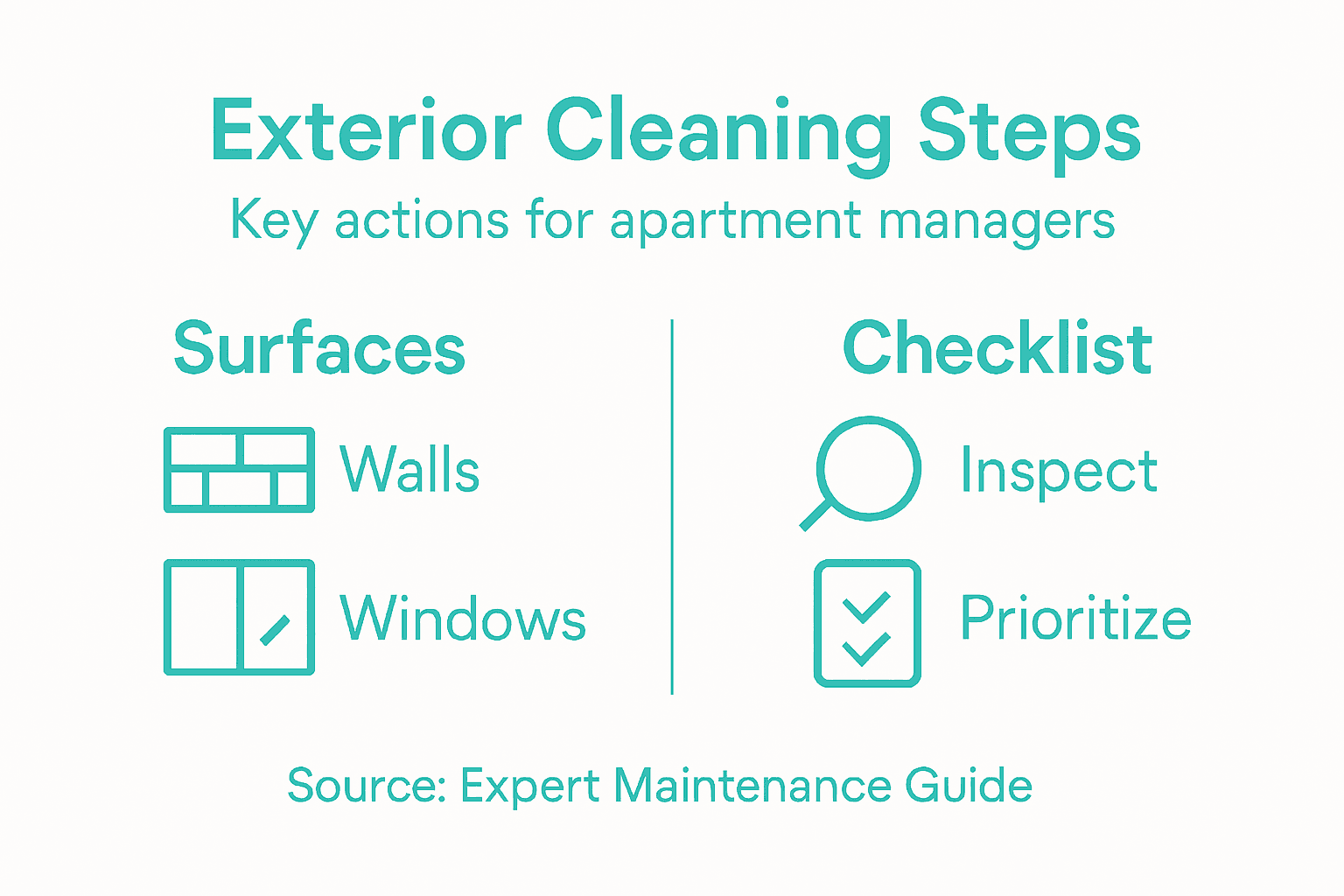 Exterior Cleaning Steps
Key actions for apartment managers

Surfaces
Walls
Windows

Checklist
Inspect
Prioritize

Source: Expert Maintenance Guide