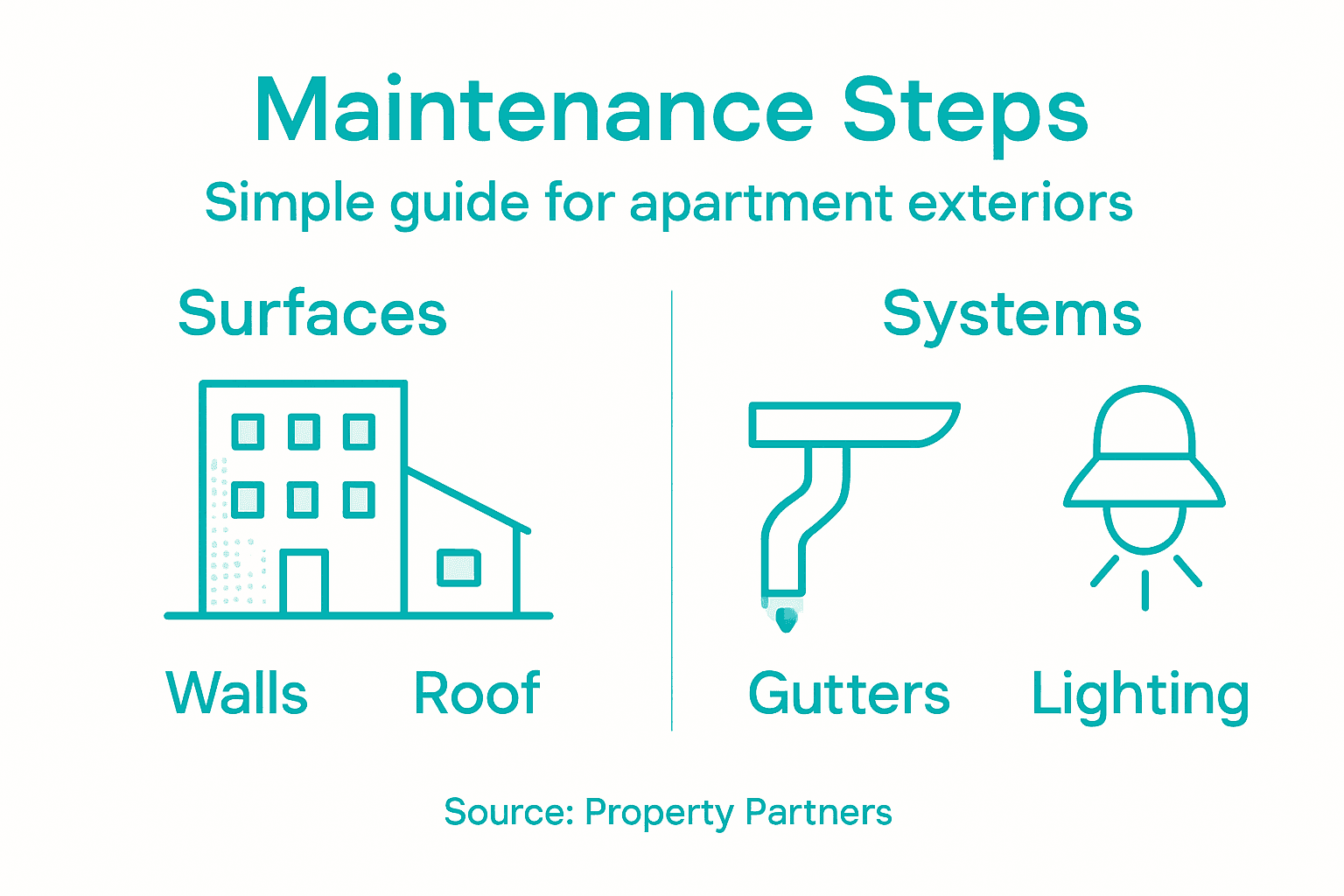 Maintenance Steps

Simple guide for apartment exteriors

Surfaces

Walls Roof

Systems

Gutters Lighting

Source: Property Partners