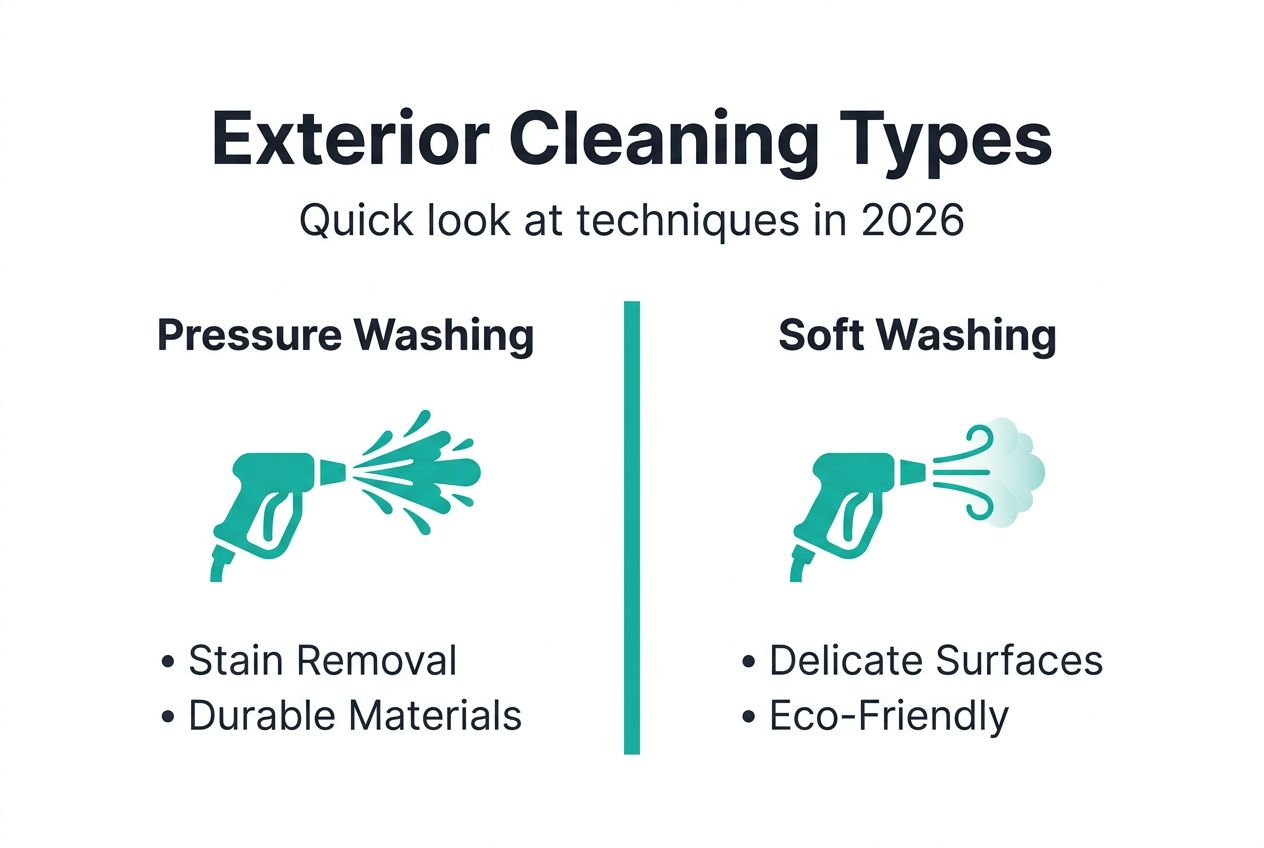 Exterior Cleaning Types

Quick look at techniques in 2026

Pressure Washing

• Stain Removal
• Durable Materials

Soft Washing

• Delicate Surfaces
• Eco-Friendly