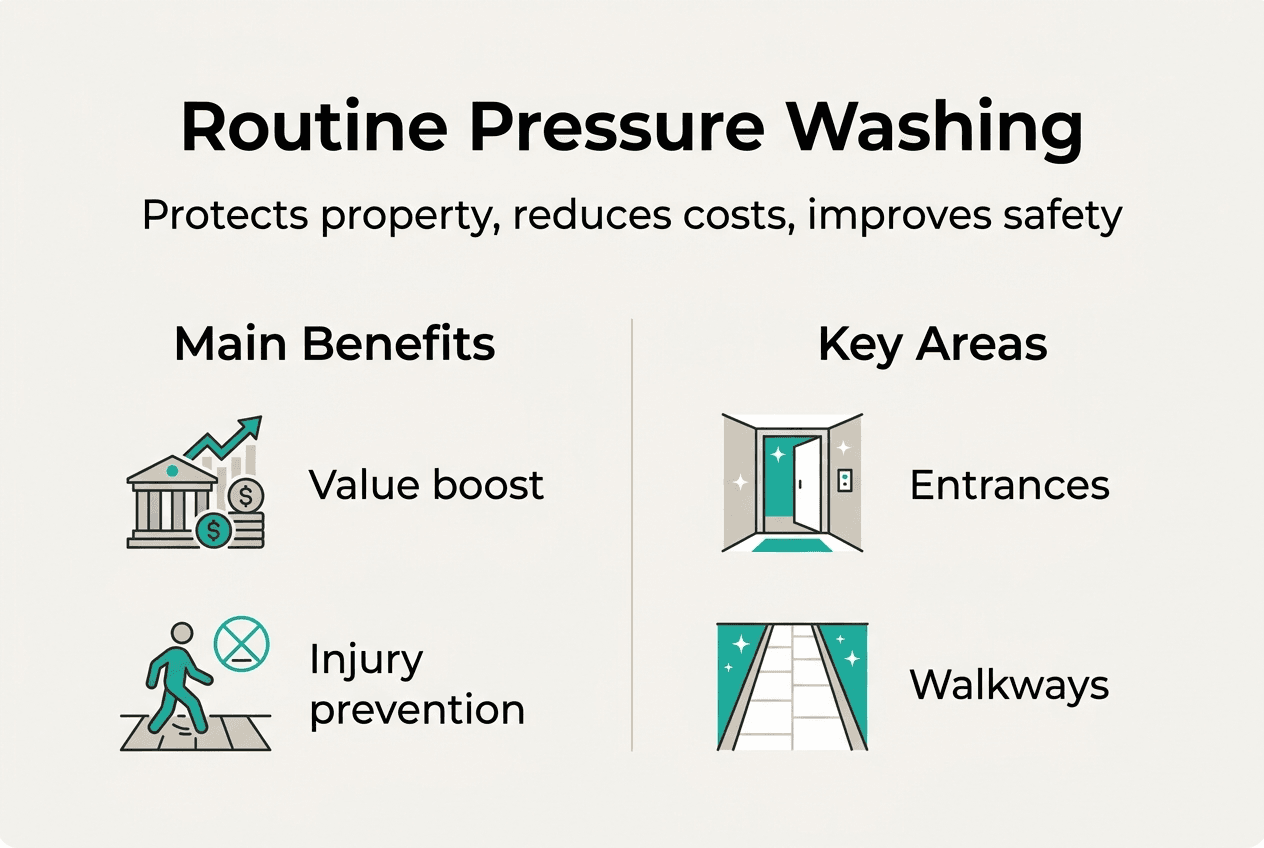 Routine Pressure Washing

Protects property, reduces costs, improves safety

Main Benefits

Value boost

Injury prevention

Key Areas

Entrances

Walkways