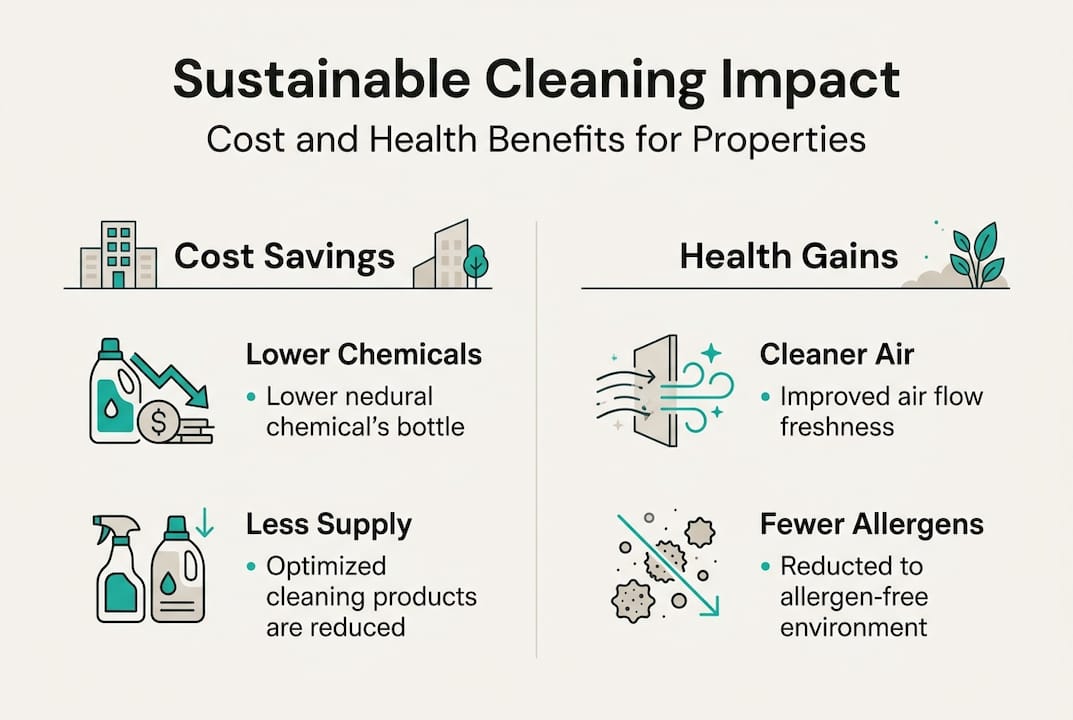 Sustainable Cleaning Impact

Cost and Health Benefits for Properties

Cost Savings

Lower Chemicals

• Lower nedural chemical's bottle

Less Supply

• Optimized cleaning products are reduced

Health Gains

Cleaner Air

• Improved air flow freshness

Fewer Allergens

• Reducted to allergen-free environment