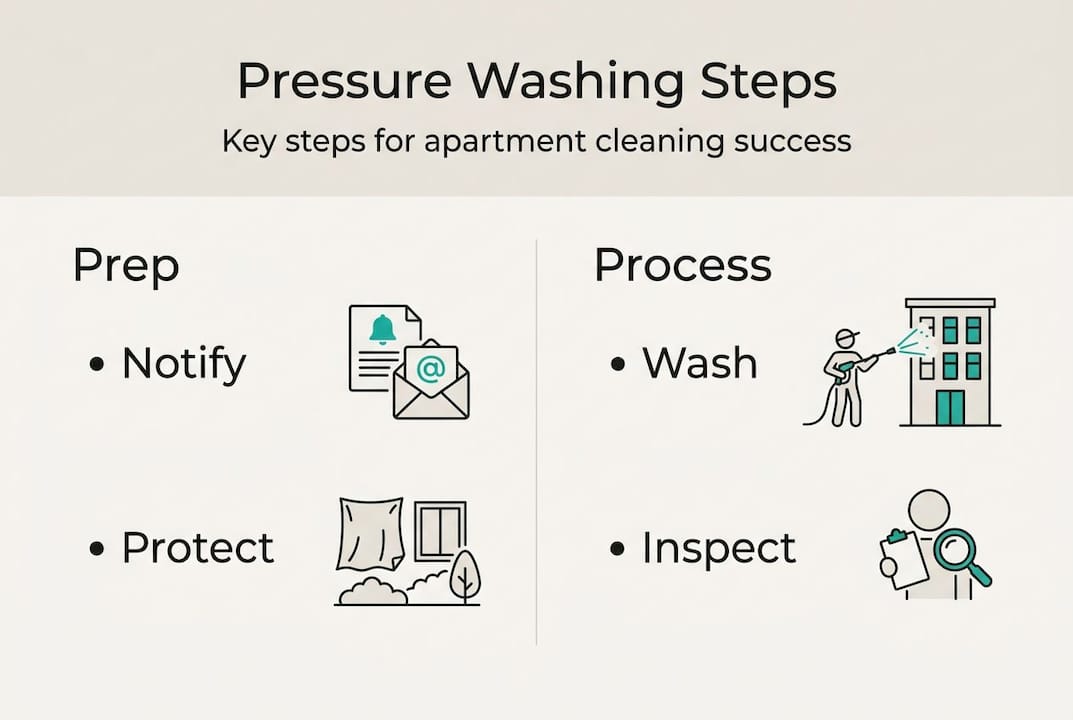 Pressure Washing Steps

Key steps for apartment cleaning success

Prep

• Notify

@

• Protect

Process

• Wash

• Inspect