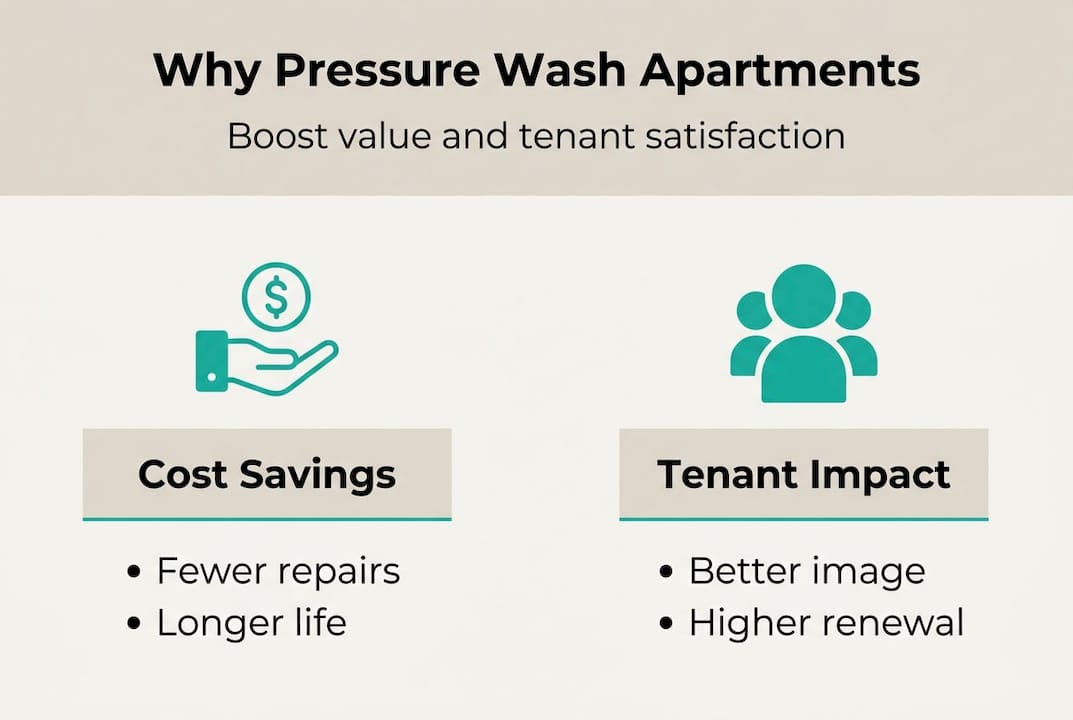 Why Pressure Wash Apartments

Boost value and tenant satisfaction

$

Cost Savings

• Fewer repairs
• Longer life

Tenant Impact

• Better image
• Higher renewal