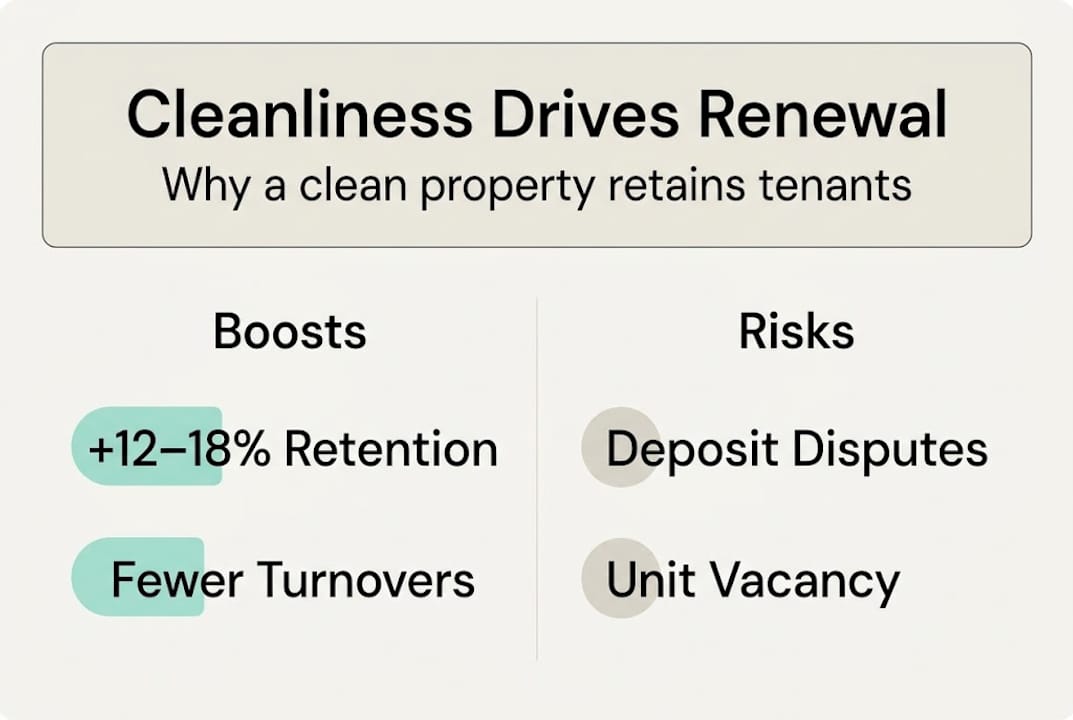 Cleanliness Drives Renewal
Why a clean property retains tenants

Boosts

+12–18% Retention

Fewer Turnovers

Risks

Deposit Disputes

Unit Vacancy