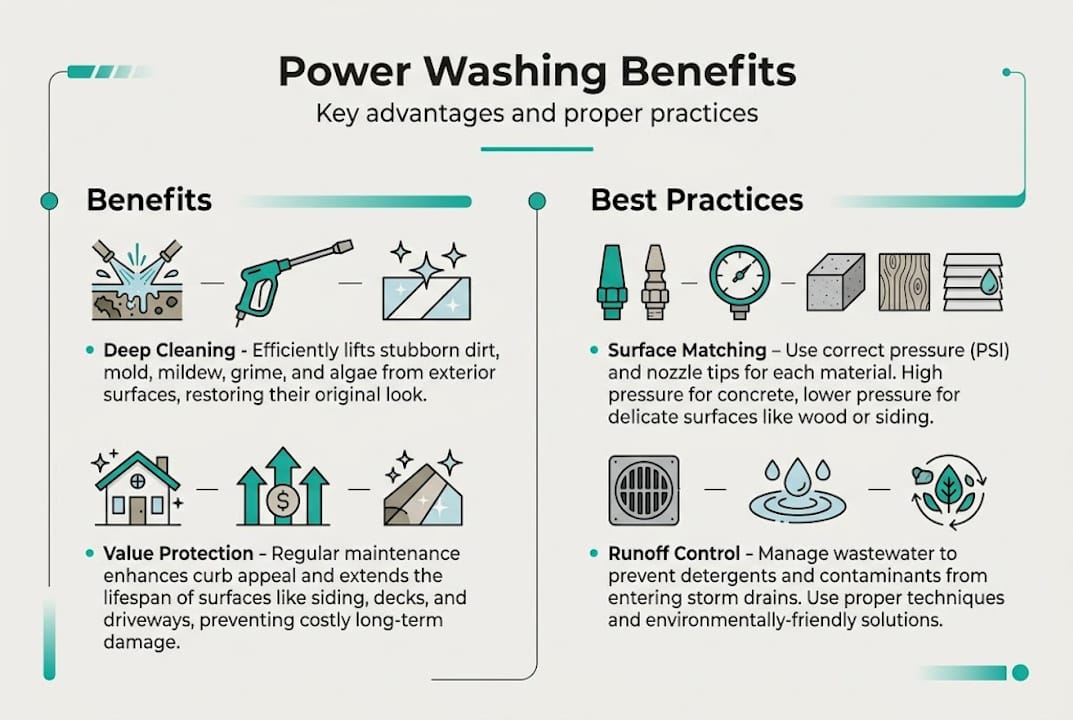 Power Washing Benefits

Key advantages and proper practices

Benefits

• Deep Cleaning - Efficiently lifts stubborn dirt, mold, mildew, grime, and algae from exterior surfaces, restoring their original look.

• Value Protection – Regular maintenance enhances curb appeal and extends the lifespan of surfaces like siding, decks, and driveways, preventing costly long-term damage.

Best Practices

• Surface Matching – Use correct pressure (PSI) and nozzle tips for each material. High pressure for concrete, lower pressure for delicate surfaces like wood or siding.

• Runoff Control – Manage wastewater to prevent detergents and contaminants from entering storm drains. Use proper techniques and environmentally-friendly solutions.