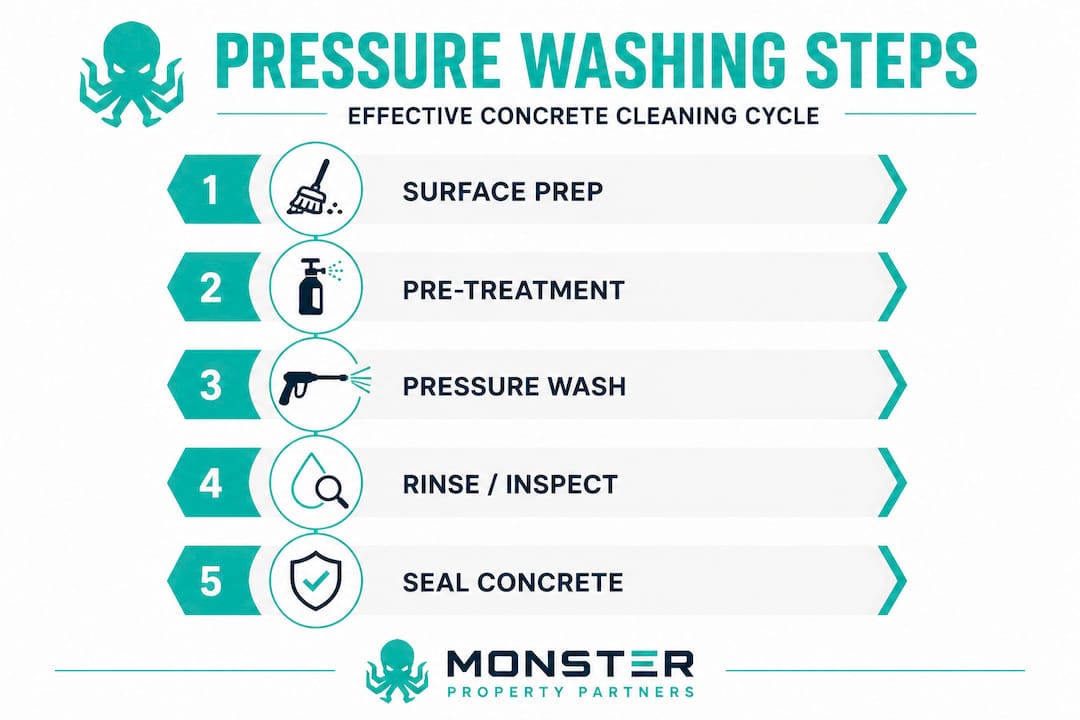 PRESSURE WASHING STEPS

EFFECTIVE CONCRETE CLEANING CYCLE

1 SURFACE PREP

2 PRE-TREATMENT

3 PRESSURE WASH

4 RINSE / INSPECT

5 SEAL CONCRETE

MONSTER
PROPERTY PARTNERS