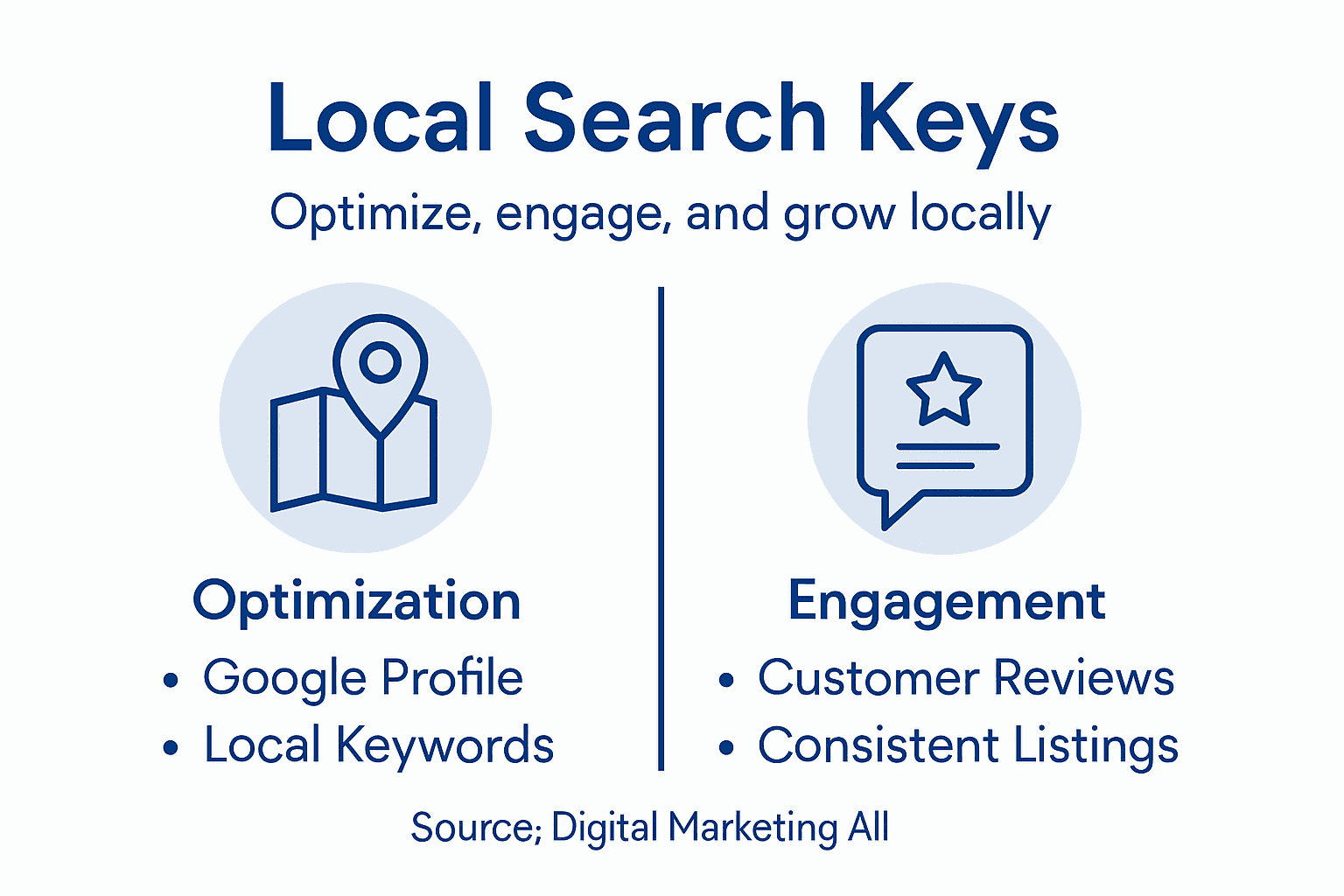 Local Search Keys

Optimize, engage, and grow locally

Optimization
• Google Profile
• Local Keywords

Engagement
• Customer Reviews
• Consistent Listings

Source; Digital Marketing All