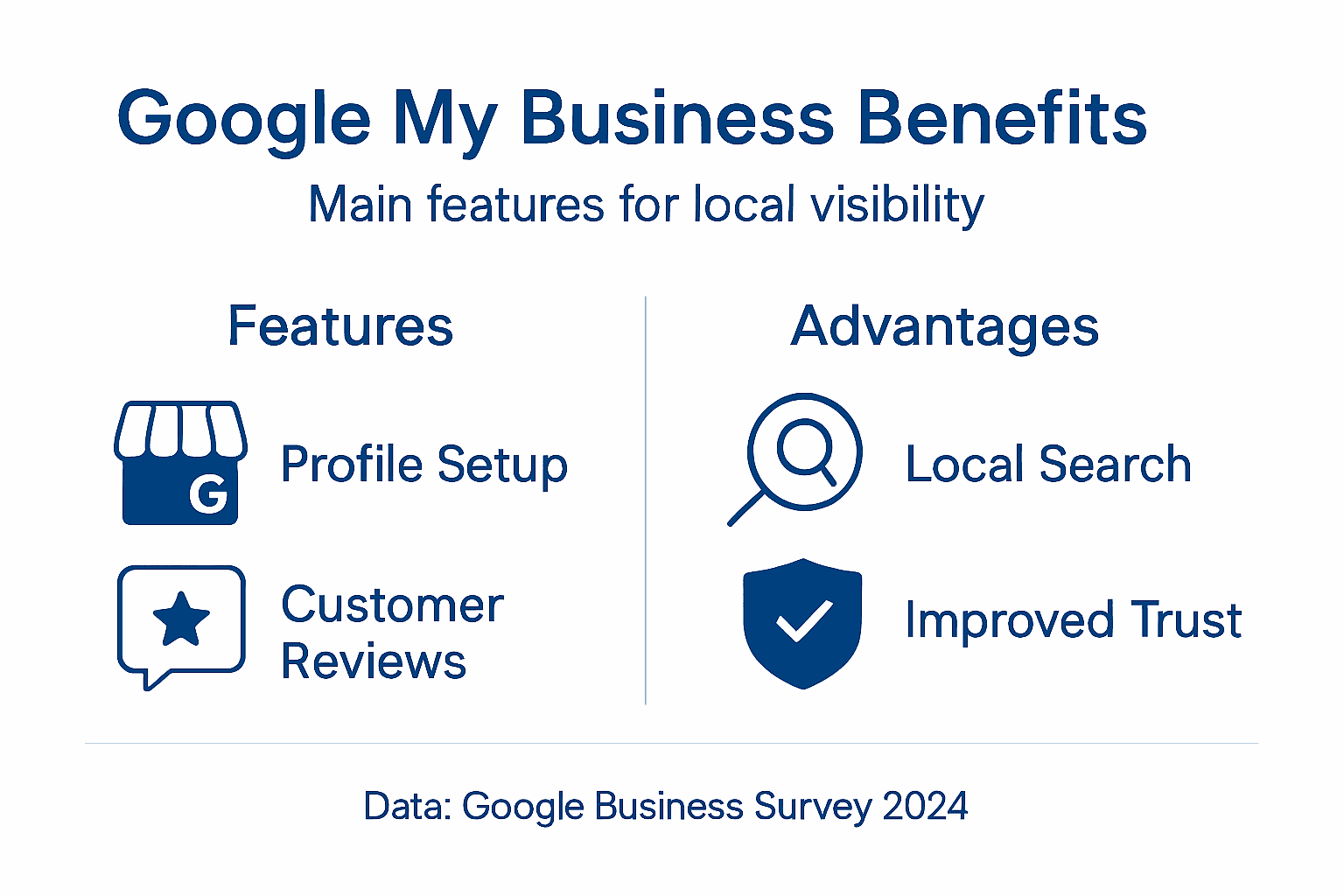 Google My Business Benefits

Main features for local visibility

Features

G

Profile Setup

Customer Reviews

Advantages

Local Search

Improved Trust

Data: Google Business Survey 2024