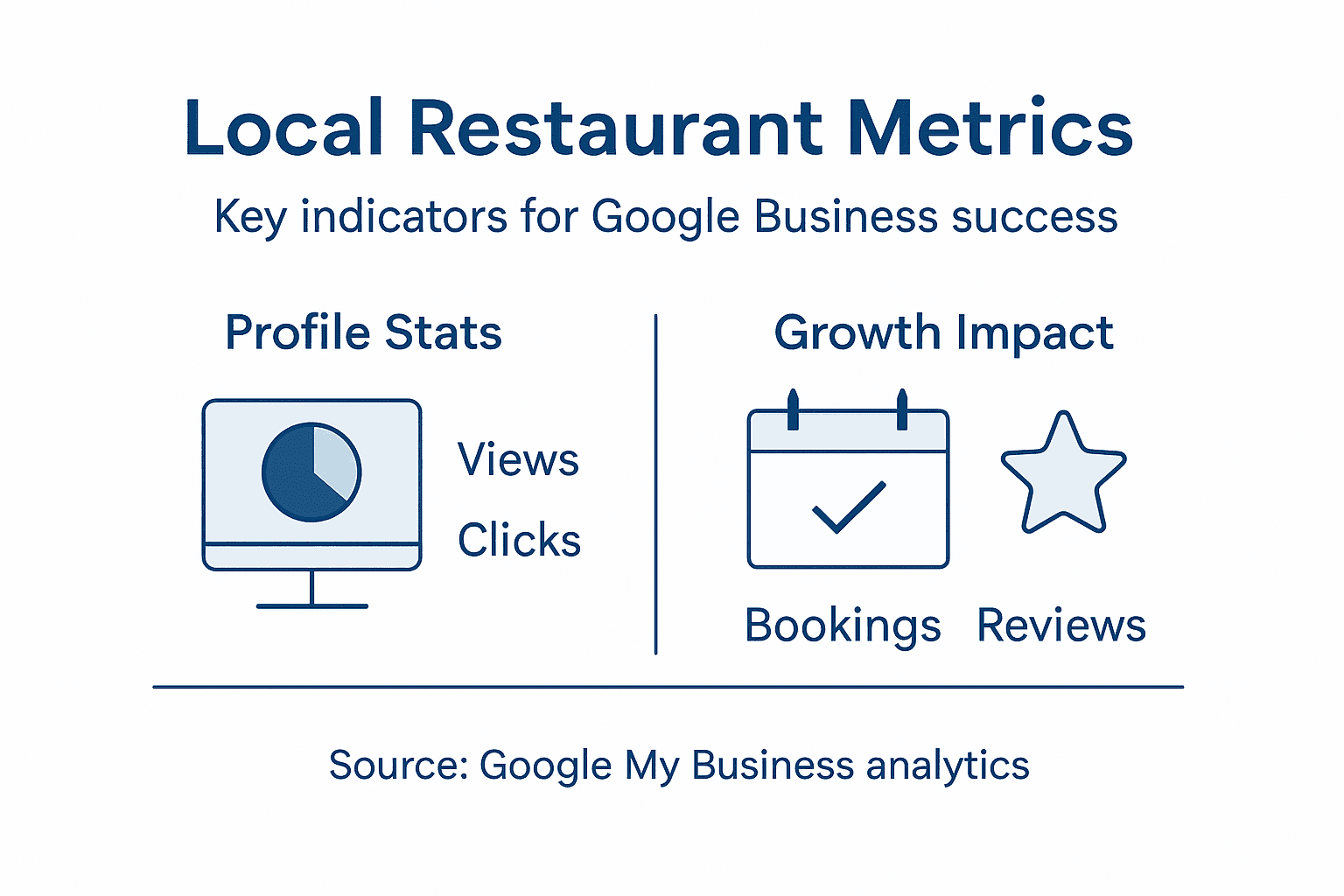 Local Restaurant Metrics

Key indicators for Google Business success

Profile Stats

Views

Clicks

Growth Impact

Bookings

Reviews

Source: Google My Business analytics