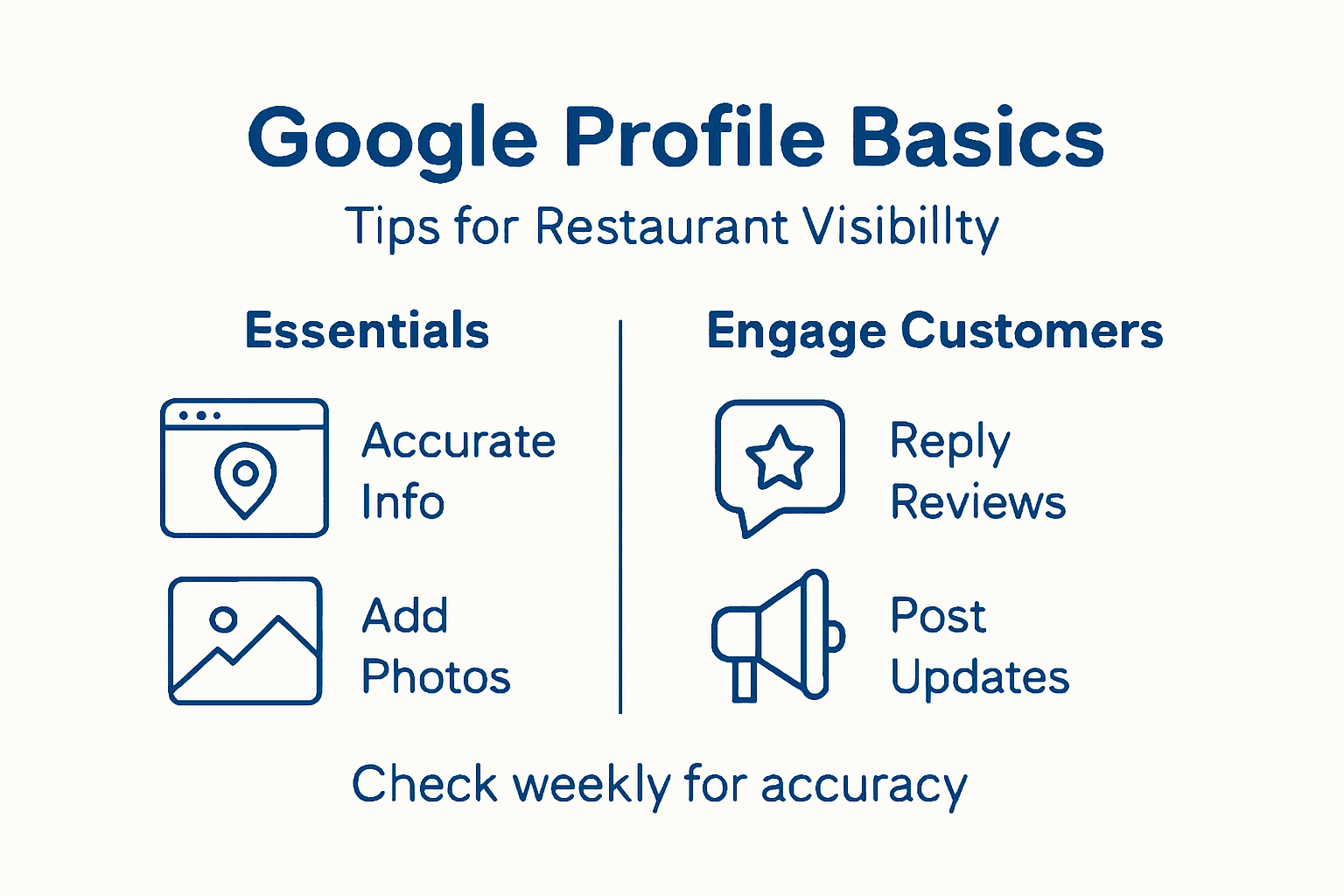 Google Profile Basics

Tips for Restaurant Visibillty

Essentials

Accurate Info

Add Photos

Engage Customers

Reply Reviews

Post Updates

Check weekly for accuracy