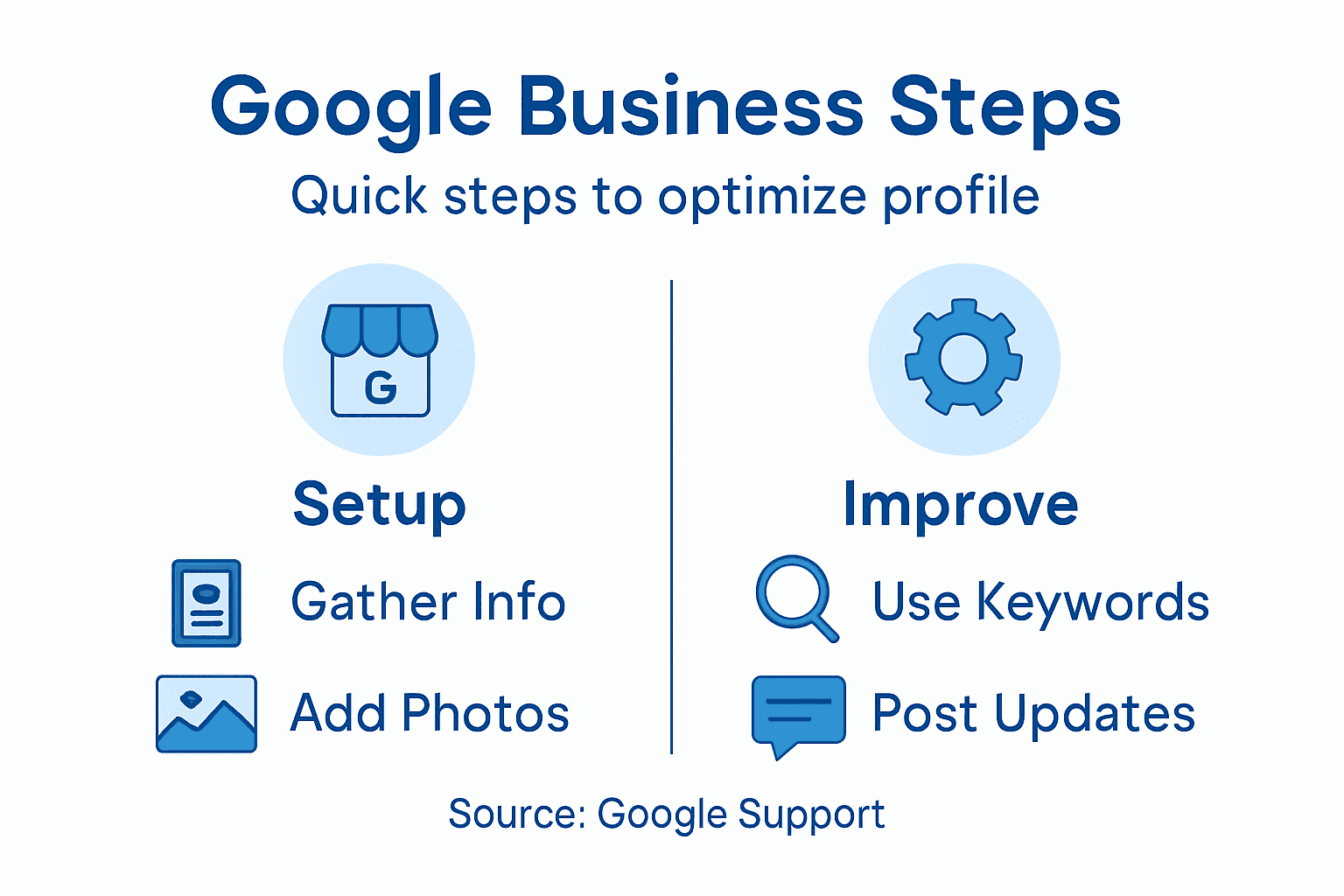 Google Business Steps

Quick steps to optimize profile

G

Setup

Gather Info

Add Photos

Improve

Use Keywords

Post Updates

Source: Google Support