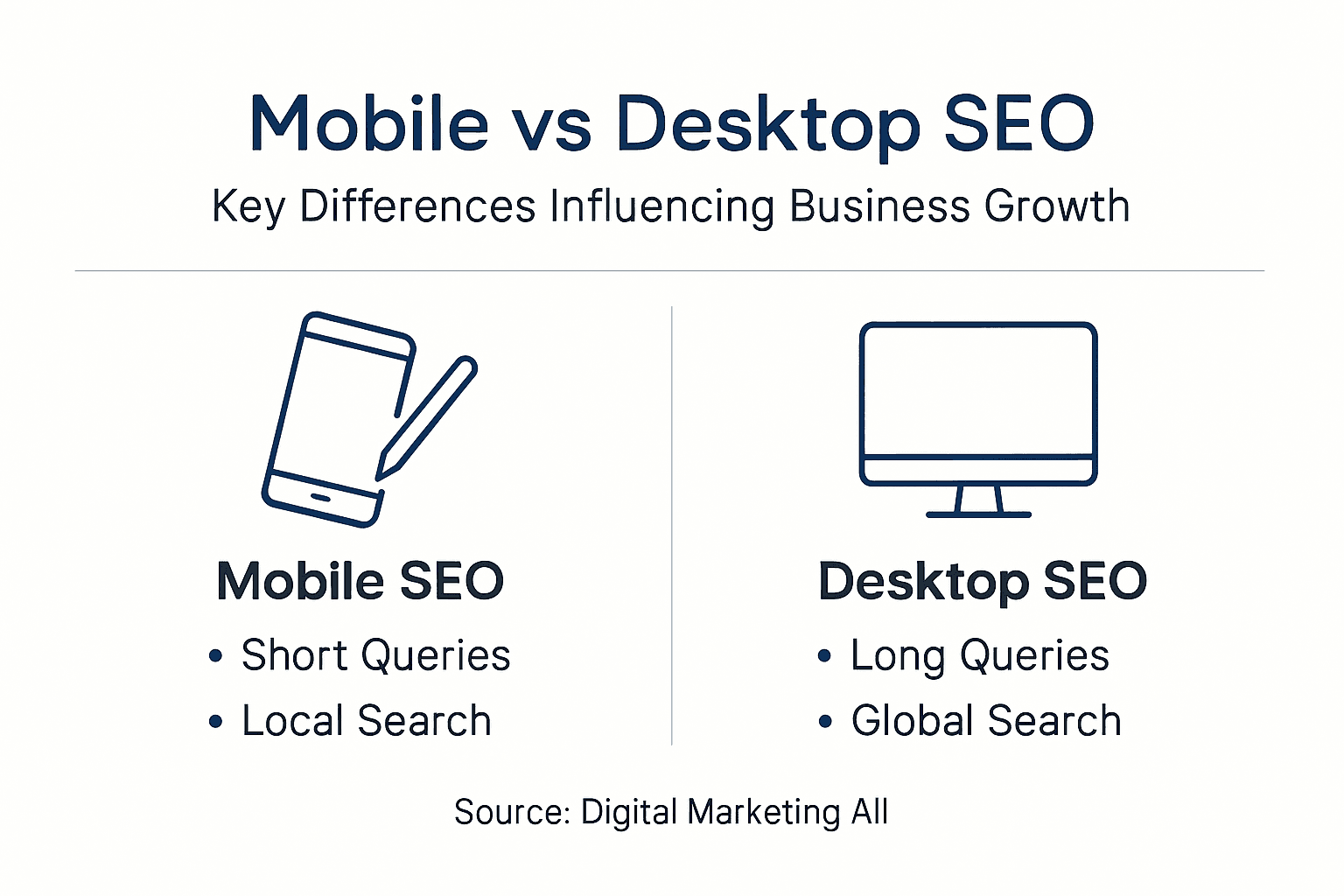 Mobile vs Desktop SEO

Key Differences Influencing Business Growth

Mobile SEO

• Short Queries
• Local Search

Desktop SEO

• Long Queries
• Global Search

Source: Digital Marketing All