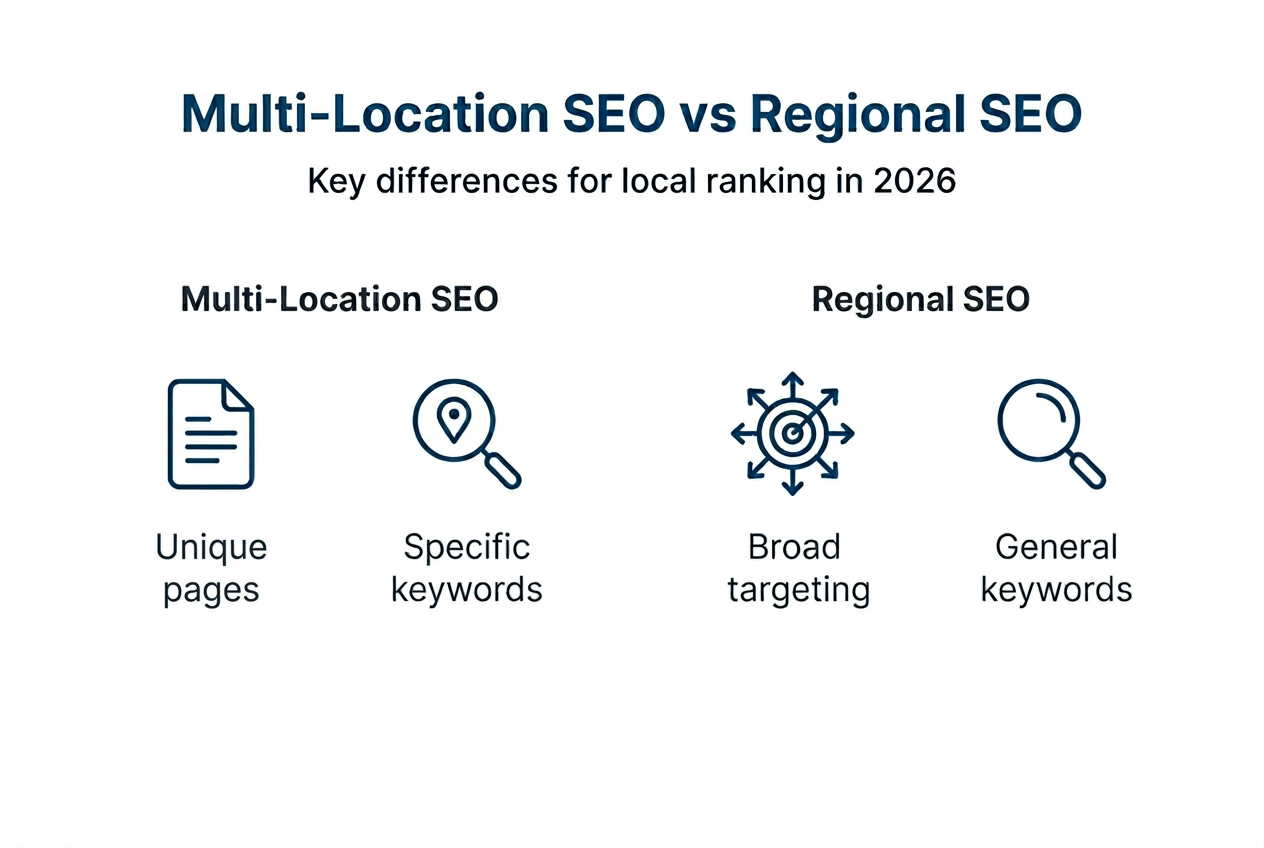 Multi-Location SEO vs Regional SEO

Key differences for local ranking in 2026

Multi-Location SEO

Unique pages

Specific keywords

Regional SEO

Broad targeting

General keywords