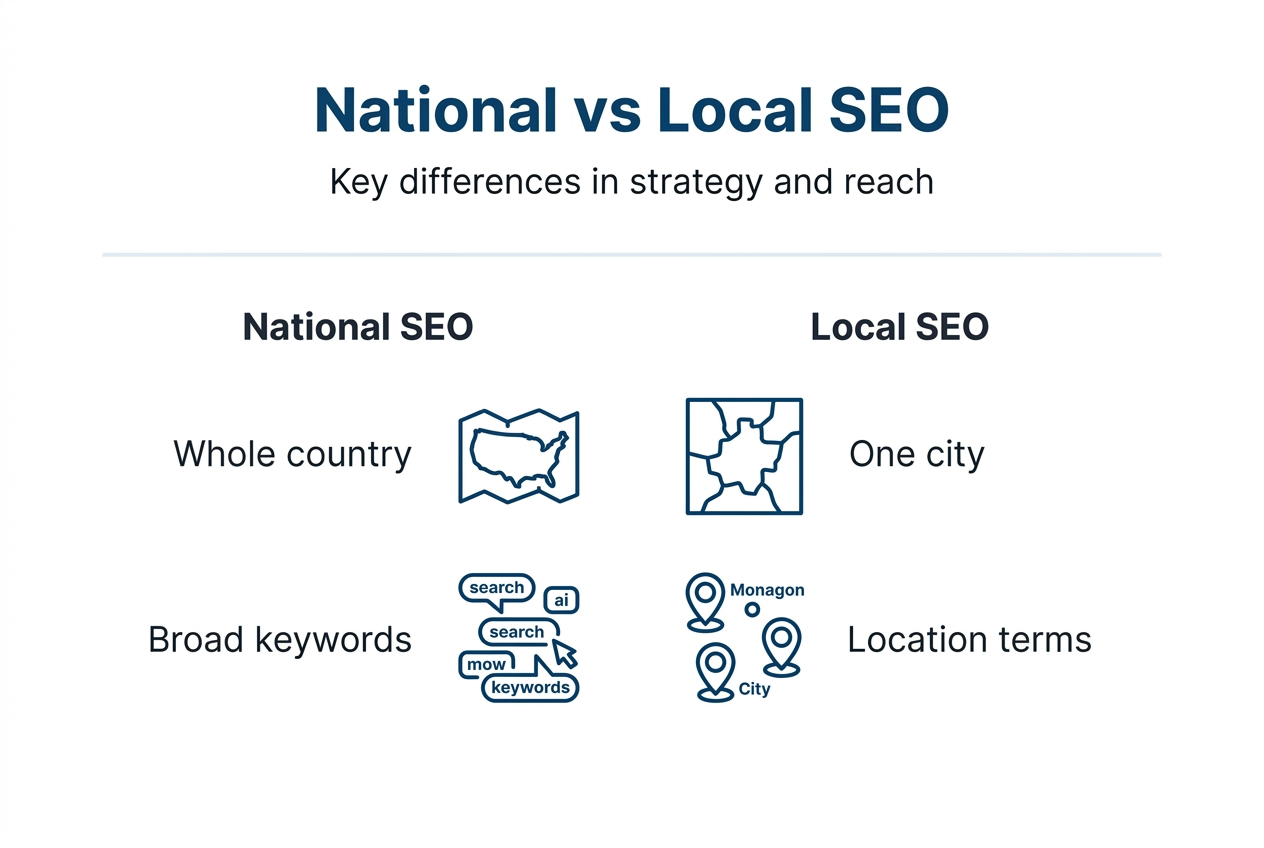 National vs Local SEO

Key differences in strategy and reach

National SEO

Whole country

Broad keywords

search
ai
search
mow
keywords

Local SEO

One city

Monagon
City

Location terms