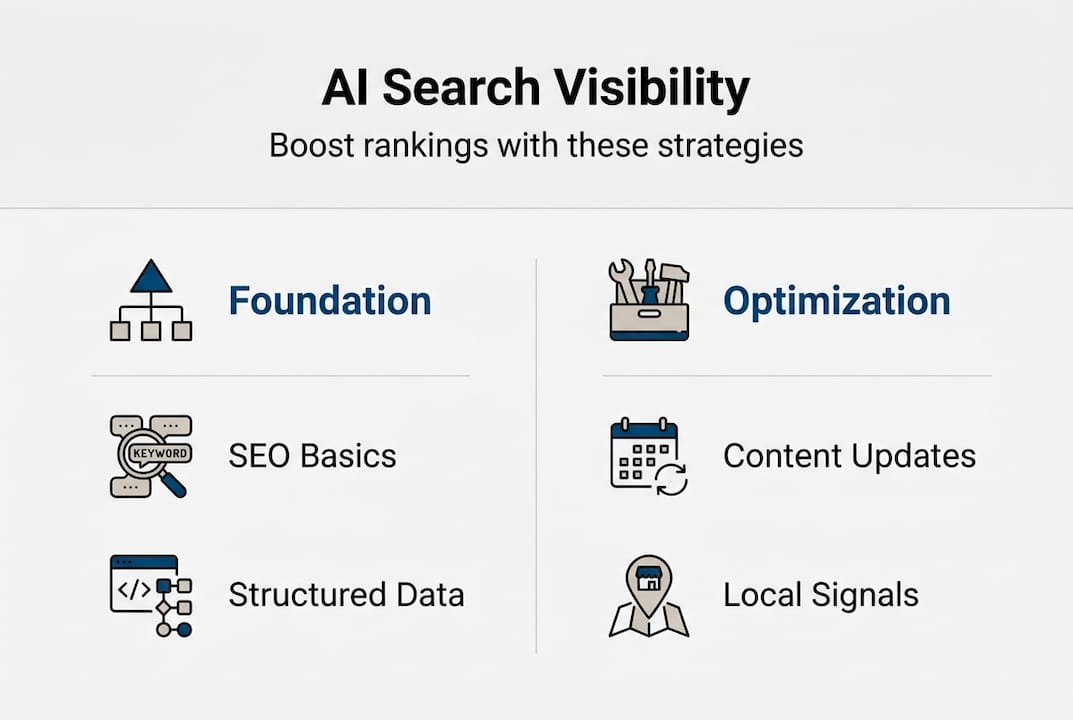 AI Search Visibility

Boost rankings with these strategies

Foundation

KEYWORD

SEO Basics

</>

Structured Data

Optimization

Content Updates

Local Signals