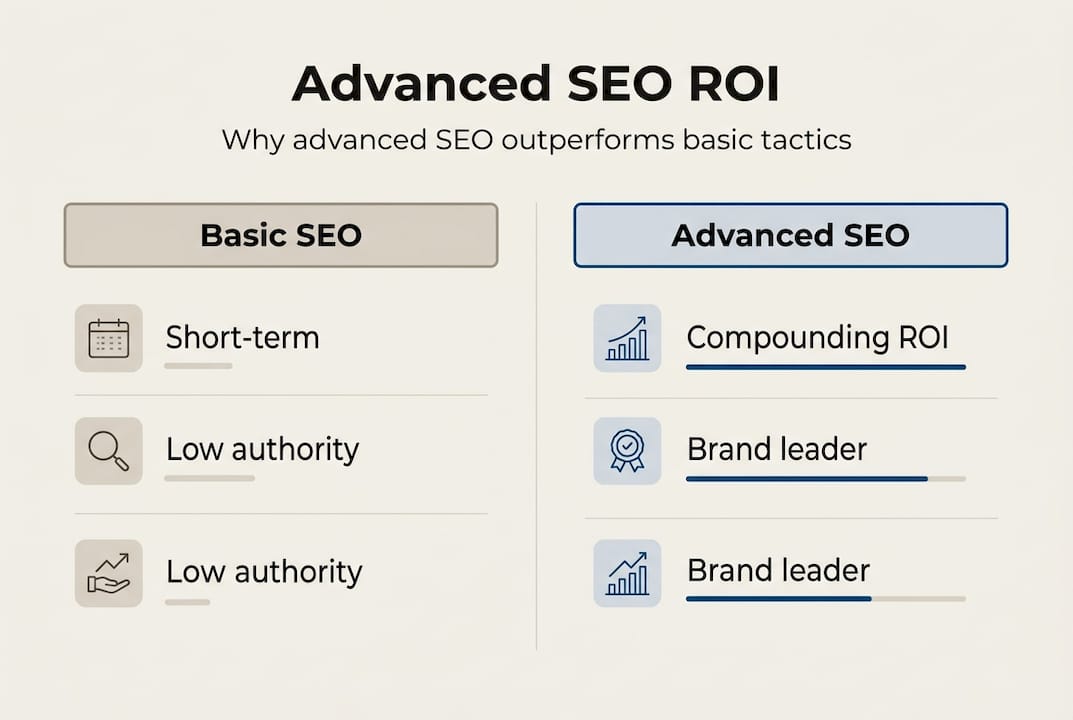 Advanced SEO ROI

Why advanced SEO outperforms basic tactics

Basic SEO

Short-term

Low authority

Low authority

Advanced SEO

Compounding ROI

Brand leader

Brand leader