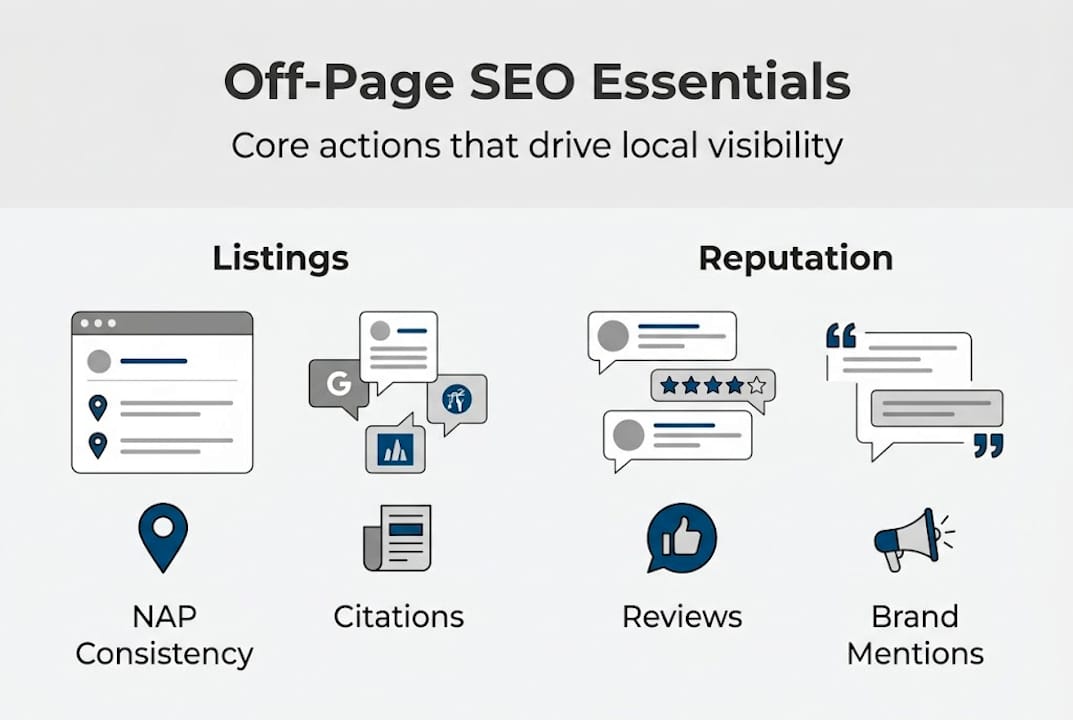 Off-Page SEO Essentials

Core actions that drive local visibility

Listings

G

NAP Consistency

Citations

Reputation

Reviews

Brand Mentions